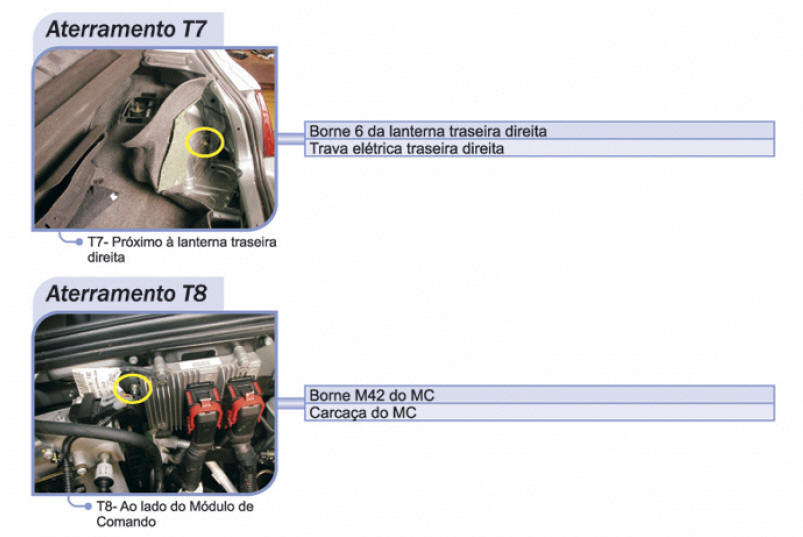 Aterramento T7

Borne 6 da lanterna traseira direita
Trava elétrica traseira direita

T7- Próximo à lanterna traseira direita

Aterramento T8

Borne M42 do MC
Carcaça do MC

T8- Ao lado do Módulo de Comando