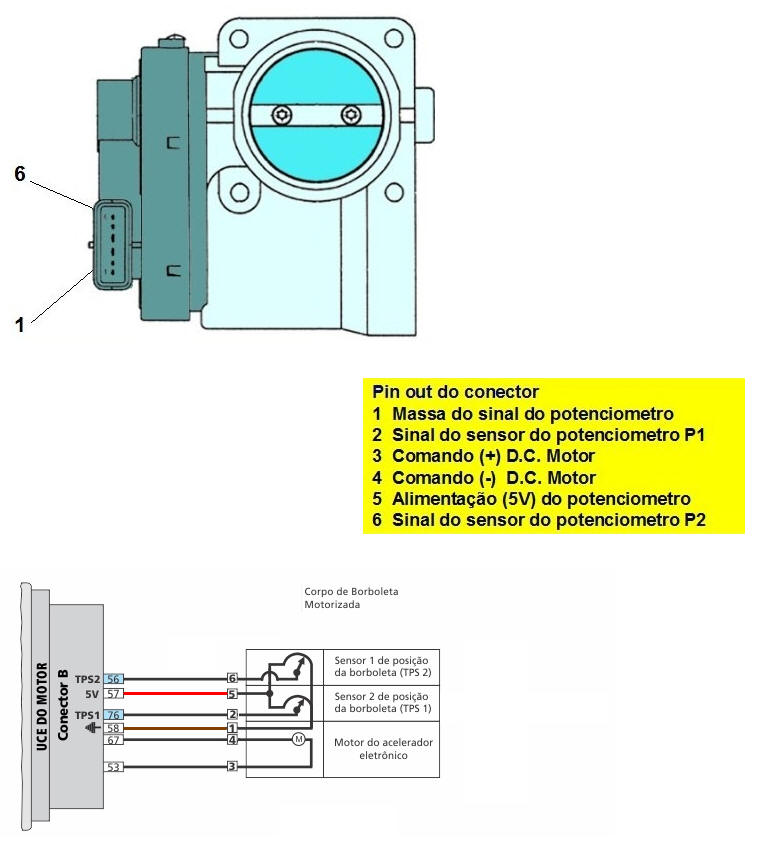 6

1

Pin out do conector
1 Massa do sinal do potenciometro
2 Sinal do sensor do potenciometro P1
3 Comando (+) D.C. Motor
4 Comando (-) D.C. Motor
5 Alimentação (5V) do potenciometro
6 Sinal do sensor do potenciometro P2

Corpo de Borboleta Motorizada

UCE DO MOTOR
Conector B

TPS2 56
5V 57
TPS1 76
58
67
53

6
5
2
1
4
3

Sensor 1 de posição da borboleta (TPS 2)
Sensor 2 de posição da borboleta (TPS 1)
M
Motor do acelerador eletrônico