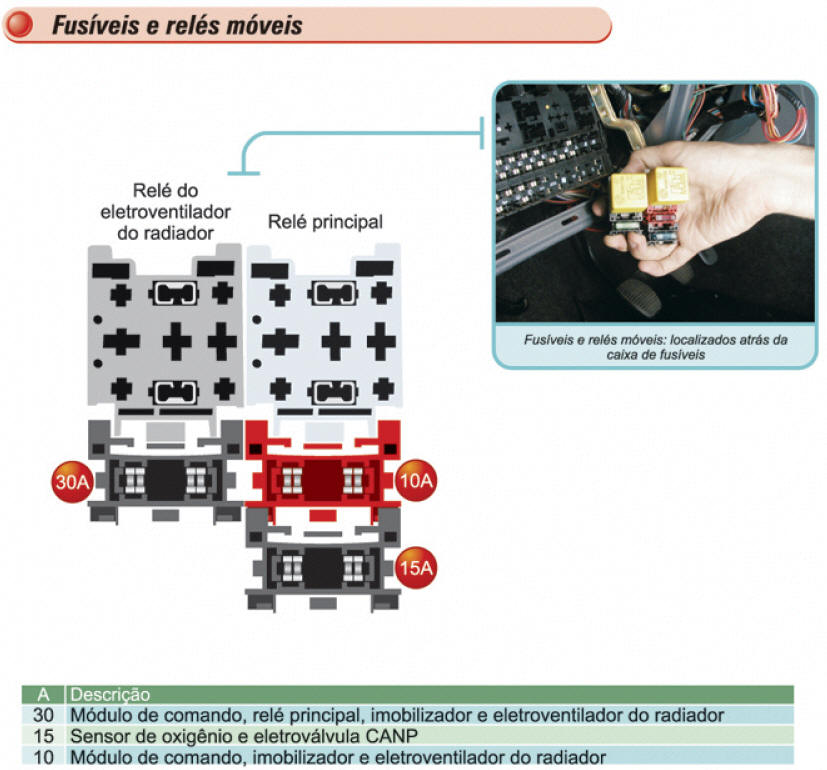 Fusíveis e relés móveis

Relé do eletroventilador do radiador

Relé principal

30A

10A

15A

Fusíveis e relés móveis: localizados atrás da caixa de fusíveis

| A | Descrição |
|---|---|
| 30 | Módulo de comando, relé principal, imobilizador e eletroventilador do radiador |
| 15 | Sensor de oxigênio e eletroválvula CANP |
| 10 | Módulo de comando, imobilizador e eletroventilador do radiador |