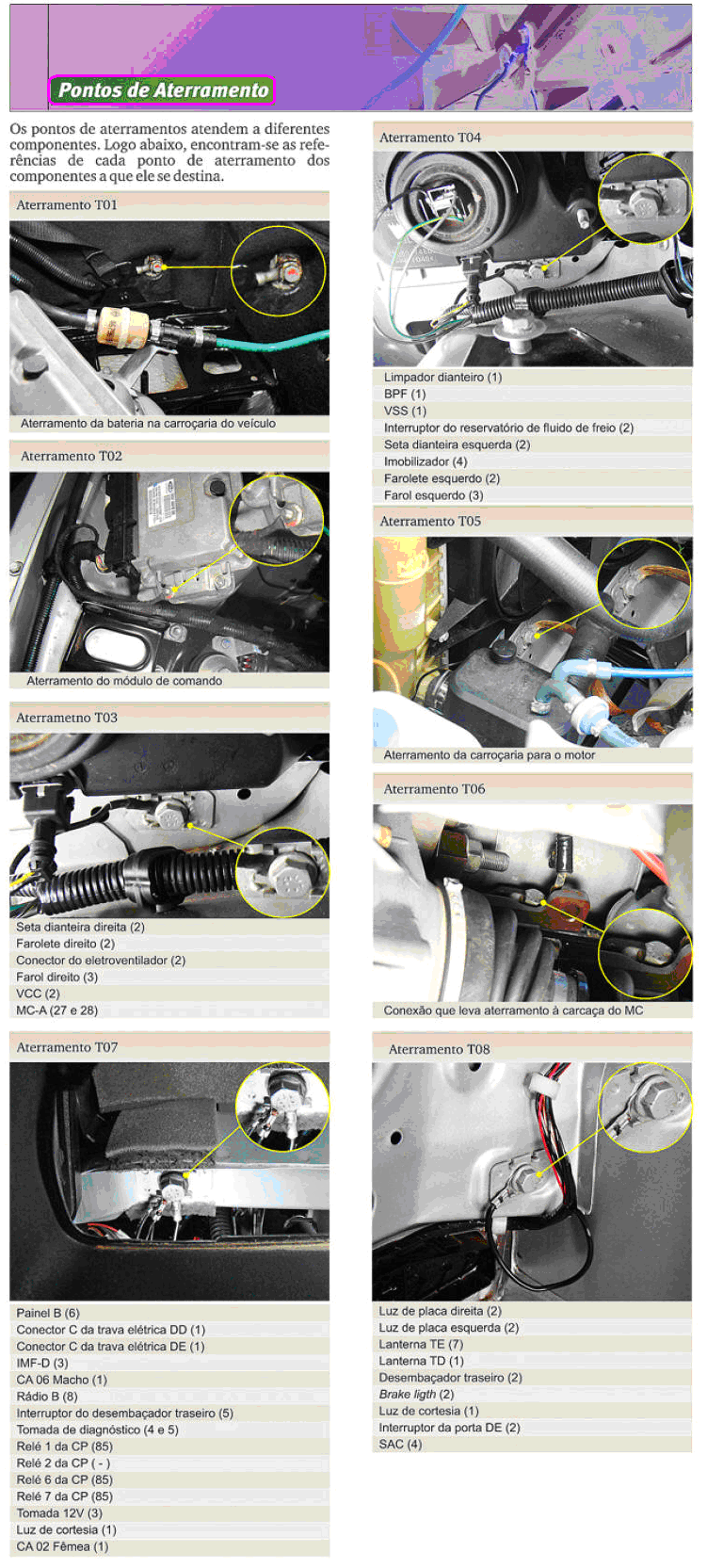 Pontos de Aterramento

Os pontos de aterramentos atendem a diferentes componentes. Logo abaixo, encontram-se as referências de cada ponto de aterramento dos componentes a que ele se destina.

Aterramento T01

Aterramento da bateria na carroçaria do veículo

Aterramento T02

Aterramento do módulo de comando

Aterrametno T03

Seta dianteira direita (2)
Farolete direito (2)
Conector do eletroventilador (2)
Farol direito (3)
VCC (2)
MC-A (27 e 28)

Aterramento T07

Painel B (6)
Conector C da trava elétrica DD (1)
Conector C da trava elétrica DE (1)
IMF-D (3)
CA 06 Macho (1)
Rádio B (8)
Interruptor do desembaçador traseiro (5)
Tomada de diagnóstico (4 e 5)
Relé 1 da CP (85)
Relé 2 da CP ( - )
Relé 6 da CP (85)
Relé 7 da CP (85)
Tomada 12V (3)
Luz de cortesia (1)
CA 02 Fêmea (1)

Aterramento T04

Limpador dianteiro (1)
BPF (1)
VSS (1)
Interruptor do reservatório de fluido de freio (2)
Seta dianteira esquerda (2)
Imobilizador (4)
Farolete esquerdo (2)
Farol esquerdo (3)

Aterramento T05

Aterramento da carroçaria para o motor

Aterramento T06

Conexão que leva aterramento à carcaça do MC

Aterramento T08

Luz de placa direita (2)
Luz de placa esquerda (2)
Lanterna TE (7)
Lanterna TD (1)
Desembaçador traseiro (2)
Brake ligth (2)
Luz de cortesia (1)
Interruptor da porta DE (2)
SAC (4)