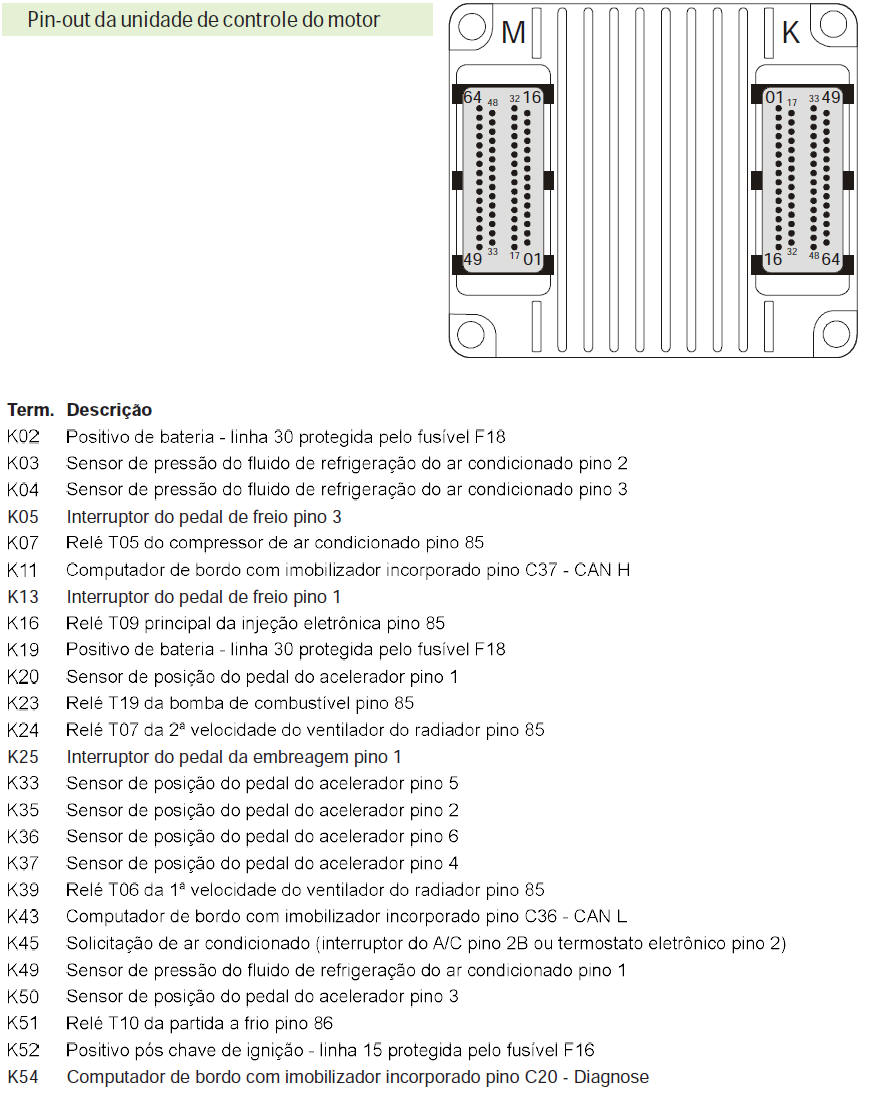 Pin-out da unidade de controle do motor

M

64 48 32 16

49 33 17 01

K

01 17 33 49

16 32 48 64

| Term. | Descrição |
|---|---|
| K02 | Positivo de bateria - linha 30 protegida pelo fusível F18 |
| K03 | Sensor de pressão do fluido de refrigeração do ar condicionado pino 2 |
| K04 | Sensor de pressão do fluido de refrigeração do ar condicionado pino 3 |
| K05 | Interruptor do pedal de freio pino 3 |
| K07 | Relé T05 do compressor de ar condicionado pino 85 |
| K11 | Computador de bordo com imobilizador incorporado pino C37 - CAN H |
| K13 | Interruptor do pedal de freio pino 1 |
| K16 | Relé T09 principal da injeção eletrônica pino 85 |
| K19 | Positivo de bateria - linha 30 protegida pelo fusível F18 |
| K20 | Sensor de posição do pedal do acelerador pino 1 |
| K23 | Relé T19 da bomba de combustível pino 85 |
| K24 | Relé T07 da 2ª velocidade do ventilador do radiador pino 85 |
| K25 | Interruptor do pedal da embreagem pino 1 |
| K33 | Sensor de posição do pedal do acelerador pino 5 |
| K35 | Sensor de posição do pedal do acelerador pino 2 |
| K36 | Sensor de posição do pedal do acelerador pino 6 |
| K37 | Sensor de posição do pedal do acelerador pino 4 |
| K39 | Relé T06 da 1ª velocidade do ventilador do radiador pino 85 |
| K43 | Computador de bordo com imobilizador incorporado pino C36 - CAN L |
| K45 | Solicitação de ar condicionado (interruptor do A/C pino 2B ou termostato eletrônico pino 2) |
| K49 | Sensor de pressão do fluido de refrigeração do ar condicionado pino 1 |
| K50 | Sensor de posição do pedal do acelerador pino 3 |
| K51 | Relé T10 da partida a frio pino 86 |
| K52 | Positivo pós chave de ignição - linha 15 protegida pelo fusível F16 |
| K54 | Computador de bordo com imobilizador incorporado pino C20 - Diagnose |