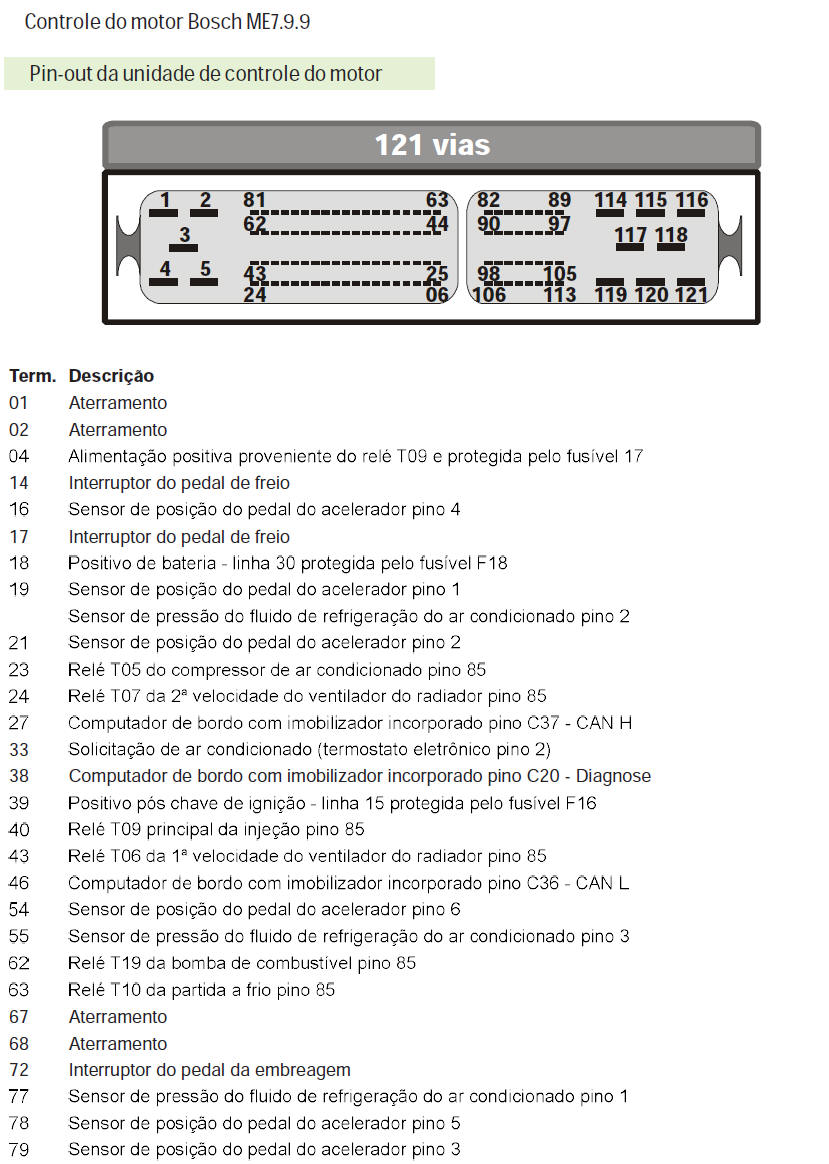 Controle do motor Bosch ME7.9.9

Pin-out da unidade de controle do motor

121 vias

1 2 81 63 82 89 114 115 116
62 44 90 97
3 117 118
4 5 43 25 98 105
24 06 106 113 119 120 121

| Term. | Descrição |
|---|---|
| 01 | Aterramento |
| 02 | Aterramento |
| 04 | Alimentação positiva proveniente do relé T09 e protegida pelo fusível 17 |
| 14 | Interruptor do pedal de freio |
| 16 | Sensor de posição do pedal do acelerador pino 4 |
| 17 | Interruptor do pedal de freio |
| 18 | Positivo de bateria - linha 30 protegida pelo fusível F18 |
| 19 | Sensor de posição do pedal do acelerador pino 1 |
| | Sensor de pressão do fluido de refrigeração do ar condicionado pino 2 |
| 21 | Sensor de posição do pedal do acelerador pino 2 |
| 23 | Relé T05 do compressor de ar condicionado pino 85 |
| 24 | Relé T07 da 2ª velocidade do ventilador do radiador pino 85 |
| 27 | Computador de bordo com imobilizador incorporado pino C37 - CAN H |
| 33 | Solicitação de ar condicionado (termostato eletrônico pino 2) |
| 38 | Computador de bordo com imobilizador incorporado pino C20 - Diagnose |
| 39 | Positivo pós chave de ignição - linha 15 protegida pelo fusível F16 |
| 40 | Relé T09 principal da injeção pino 85 |
| 43 | Relé T06 da 1ª velocidade do ventilador do radiador pino 85 |
| 46 | Computador de bordo com imobilizador incorporado pino C36 - CAN L |
| 54 | Sensor de posição do pedal do acelerador pino 6 |
| 55 | Sensor de pressão do fluido de refrigeração do ar condicionado pino 3 |
| 62 | Relé T19 da bomba de combustível pino 85 |
| 63 | Relé T10 da partida a frio pino 85 |
| 67 | Aterramento |
| 68 | Aterramento |
| 72 | Interruptor do pedal da embreagem |
| 77 | Sensor de pressão do fluido de refrigeração do ar condicionado pino 1 |
| 78 | Sensor de posição do pedal do acelerador pino 5 |
| 79 | Sensor de posição do pedal do acelerador pino 3 |