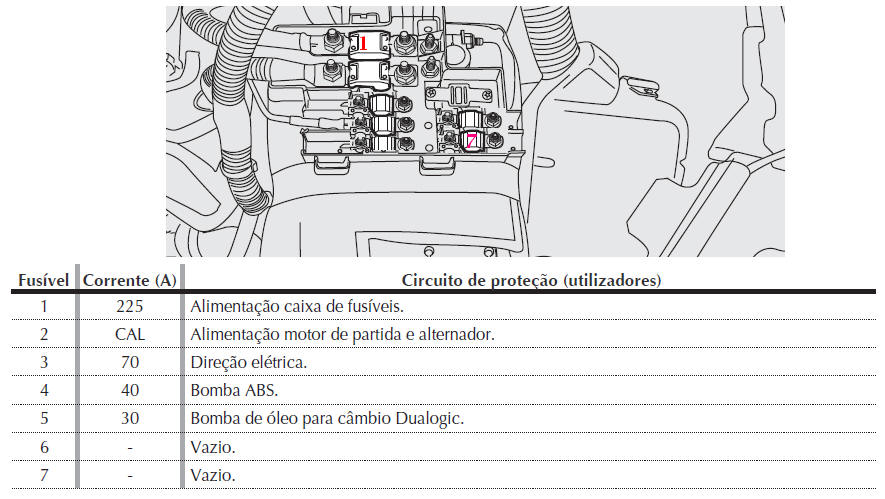 1

7

| Fusível | Corrente (A) | Circuito de proteção (utilizadores) |
|---|---|---|
| 1 | 225 | Alimentação caixa de fusíveis. |
| 2 | CAL | Alimentação motor de partida e alternador. |
| 3 | 70 | Direção elétrica. |
| 4 | 40 | Bomba ABS. |
| 5 | 30 | Bomba de óleo para câmbio Dualogic. |
| 6 | - | Vazio. |
| 7 | - | Vazio. |