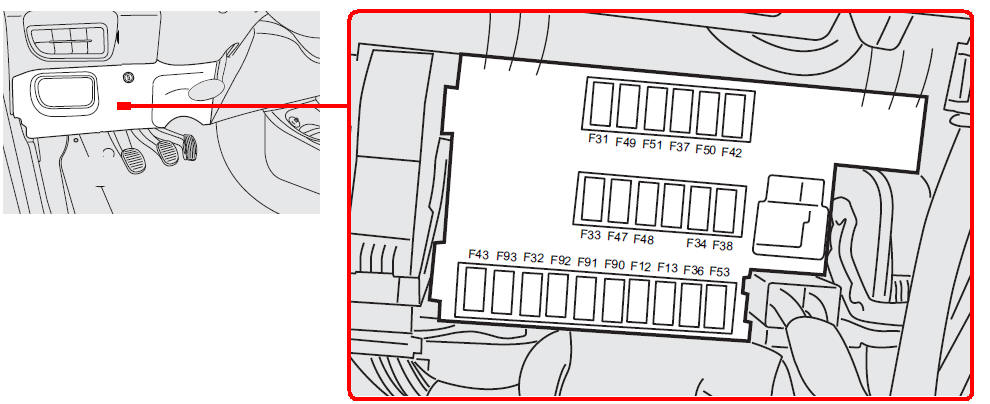 F31 F49 F51 F37 F50 F42

F33 F47 F48 F34 F38

F43 F93 F32 F92 F91 F90 F12 F13 F36 F53