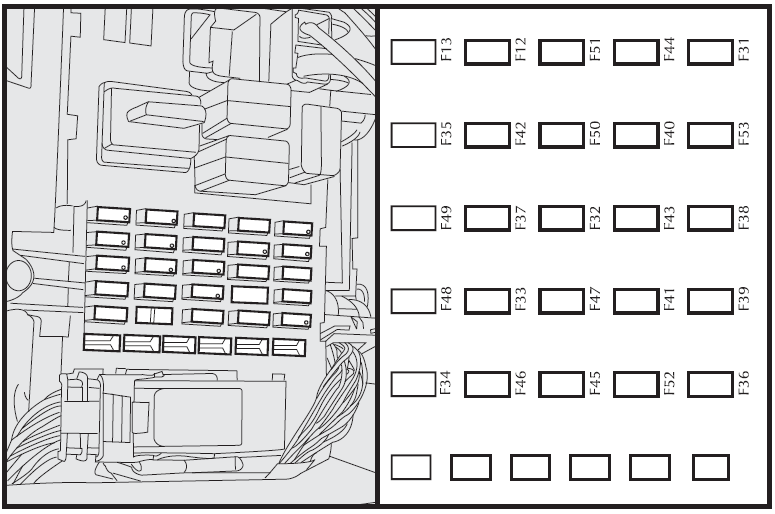 F13 F12 F51 F44 F31

F35 F42 F50 F40 F53

F49 F37 F32 F43 F38

F48 F33 F47 F41 F39

F34 F46 F45 F52 F36