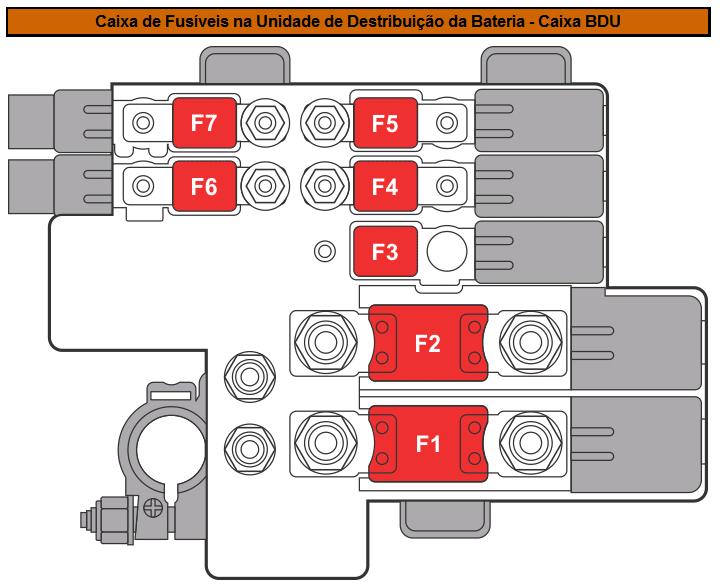 Caixa de Fusíveis na Unidade de Destribuição da Bateria - Caixa BDU

F7

F5

F6

F4

F3

F2

F1