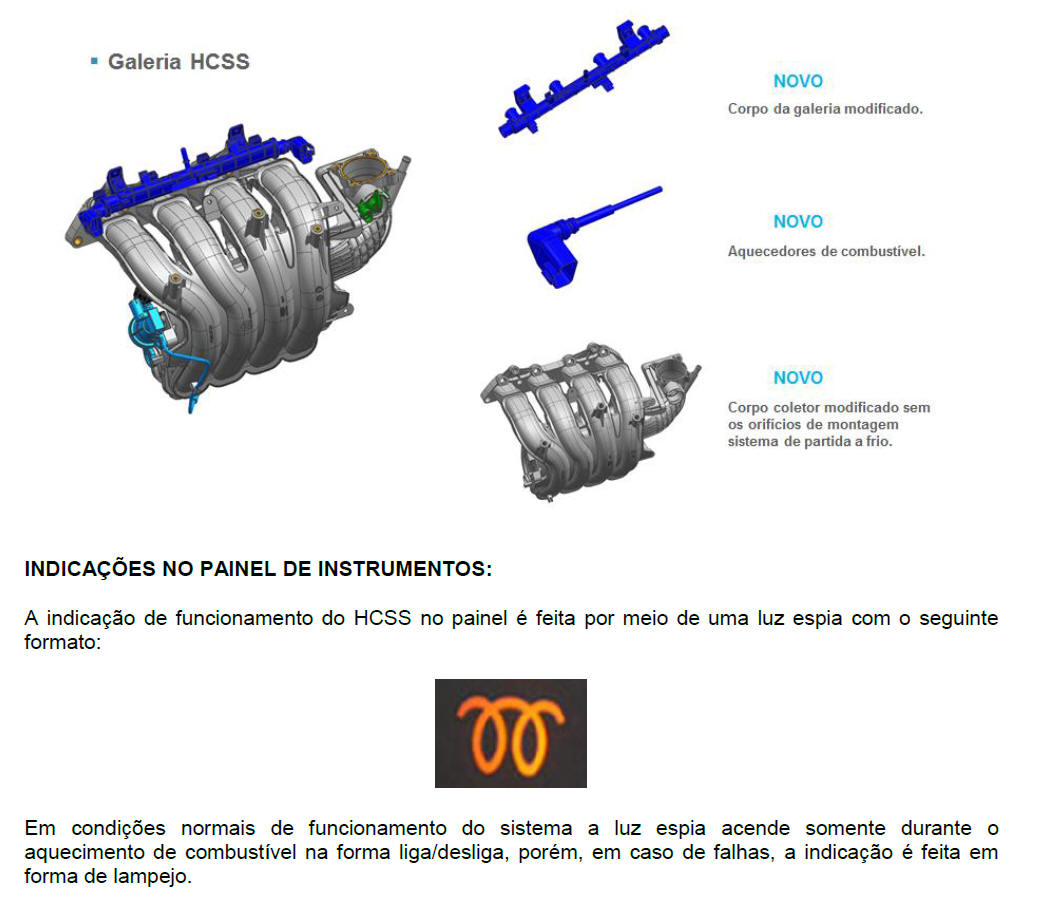 ▪ Galeria HCSS

NOVO

Corpo da galeria modificado.

NOVO

Aquecedores de combustível.

NOVO

Corpo coletor modificado sem os orifícios de montagem sistema de partida a frio.

INDICAÇÕES NO PAINEL DE INSTRUMENTOS:

A indicação de funcionamento do HCSS no painel é feita por meio de uma luz espia com o seguinte formato:

Em condições normais de funcionamento do sistema a luz espia acende somente durante o aquecimento de combustível na forma liga/desliga, porém, em caso de falhas, a indicação é feita em forma de lampejo.