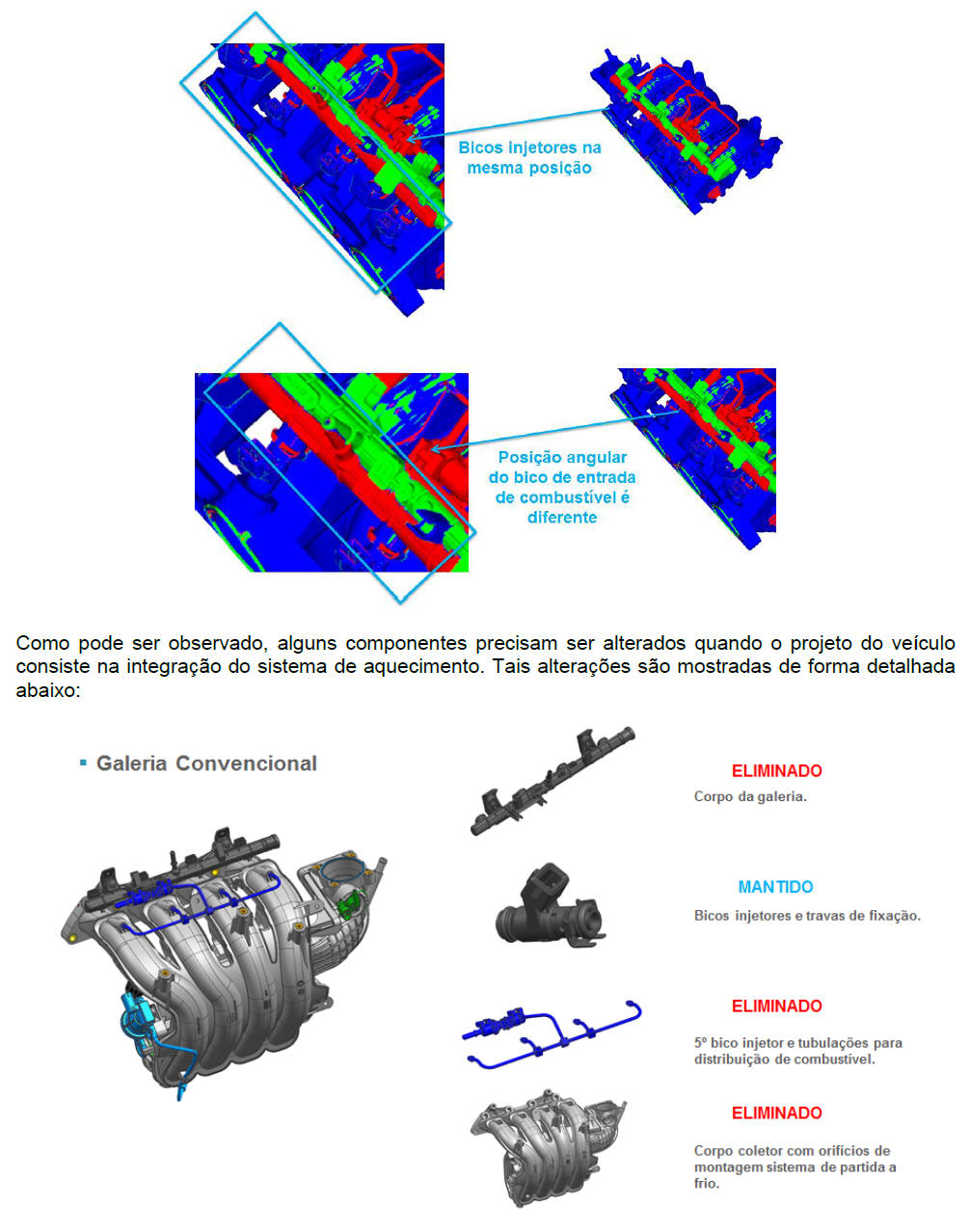 Bicos injetores na mesma posição

Posição angular do bico de entrada de combustível é diferente

Como pode ser observado, alguns componentes precisam ser alterados quando o projeto do veículo consiste na integração do sistema de aquecimento. Tais alterações são mostradas de forma detalhada abaixo:

▪ Galeria Convencional

ELIMINADO
Corpo da galeria.

MANTIDO
Bicos injetores e travas de fixação.

ELIMINADO
5º bico injetor e tubulações para distribuição de combustível.

ELIMINADO
Corpo coletor com orifícios de montagem sistema de partida a frio.