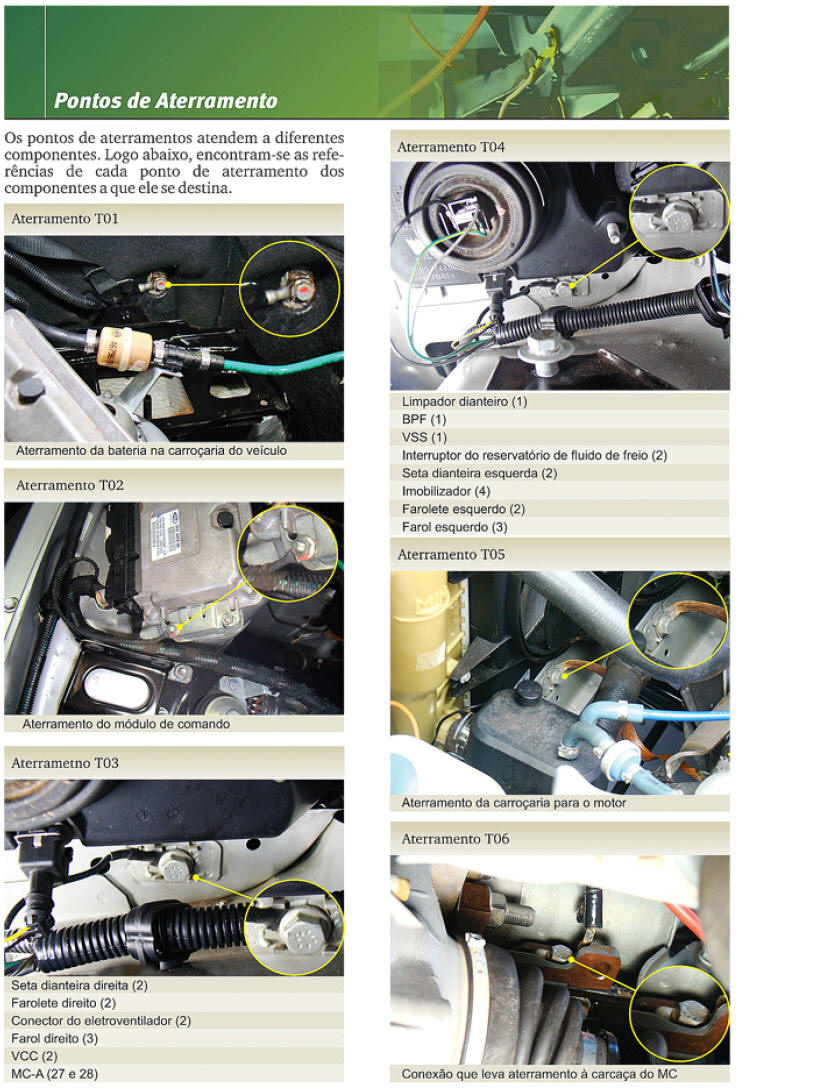 Pontos de Aterramento

Os pontos de aterramentos atendem a diferentes componentes. Logo abaixo, encontram-se as referências de cada ponto de aterramento dos componentes a que ele se destina.

Aterramento T01

Aterramento da bateria na carroçaria do veículo

Aterramento T02

Aterramento do módulo de comando

Aterrametno T03

Seta dianteira direita (2)
Farolete direito (2)
Conector do eletroventilador (2)
Farol direito (3)
VCC (2)
MC-A (27 e 28)

Aterramento T04

Limpador dianteiro (1)
BPF (1)
VSS (1)
Interruptor do reservatório de fluido de freio (2)
Seta dianteira esquerda (2)
Imobilizador (4)
Farolete esquerdo (2)
Farol esquerdo (3)

Aterramento T05

Aterramento da carroçaria para o motor

Aterramento T06

Conexão que leva aterramento à carcaça do MC