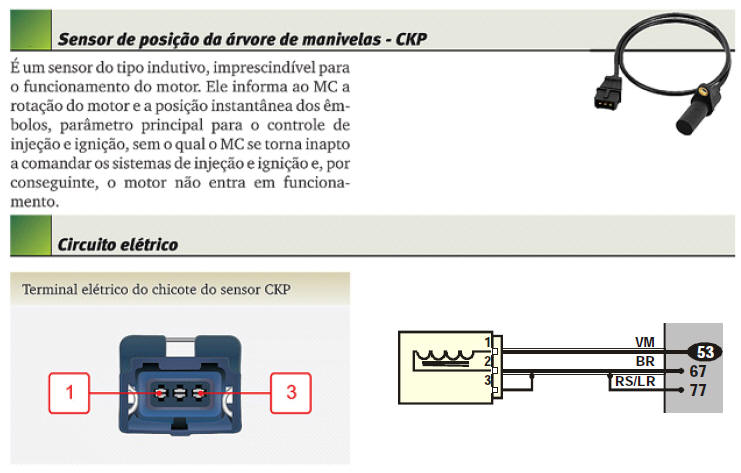 Sensor de posição da árvore de manivelas - CKP

É um sensor do tipo indutivo, imprescindível para o funcionamento do motor. Ele informa ao MC a rotação do motor e a posição instantânea dos êmbolos, parâmetro principal para o controle de injeção e ignição, sem o qual o MC se torna inapto a comandar os sistemas de injeção e ignição e, por conseguinte, o motor não entra em funcionamento.

Circuito elétrico

Terminal elétrico do chicote do sensor CKP

1

3

1
2
3
VM
BR
RS/LR
53
67
77