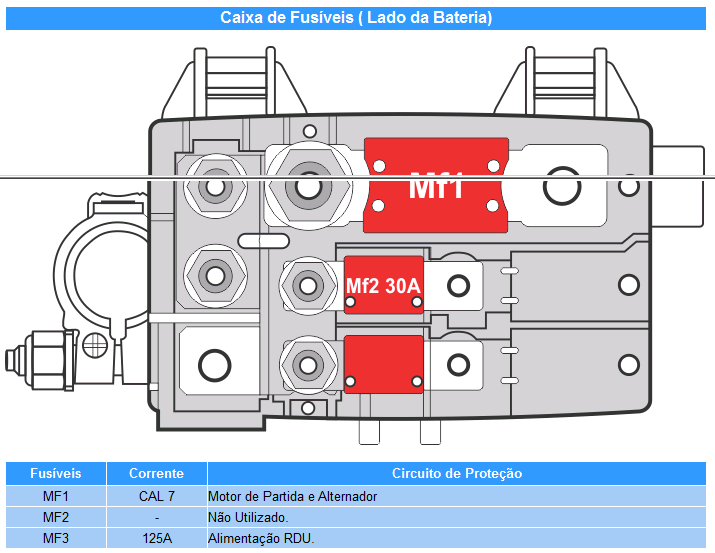 Caixa de Fusíveis ( Lado da Bateria)

Mf1

Mf2 30A

| Fusíveis | Corrente | Circuito de Proteção |
|---|---|---|
| MF1 | CAL 7 | Motor de Partida e Alternador |
| MF2 | - | Não Utilizado. |
| MF3 | 125A | Alimentação RDU. |