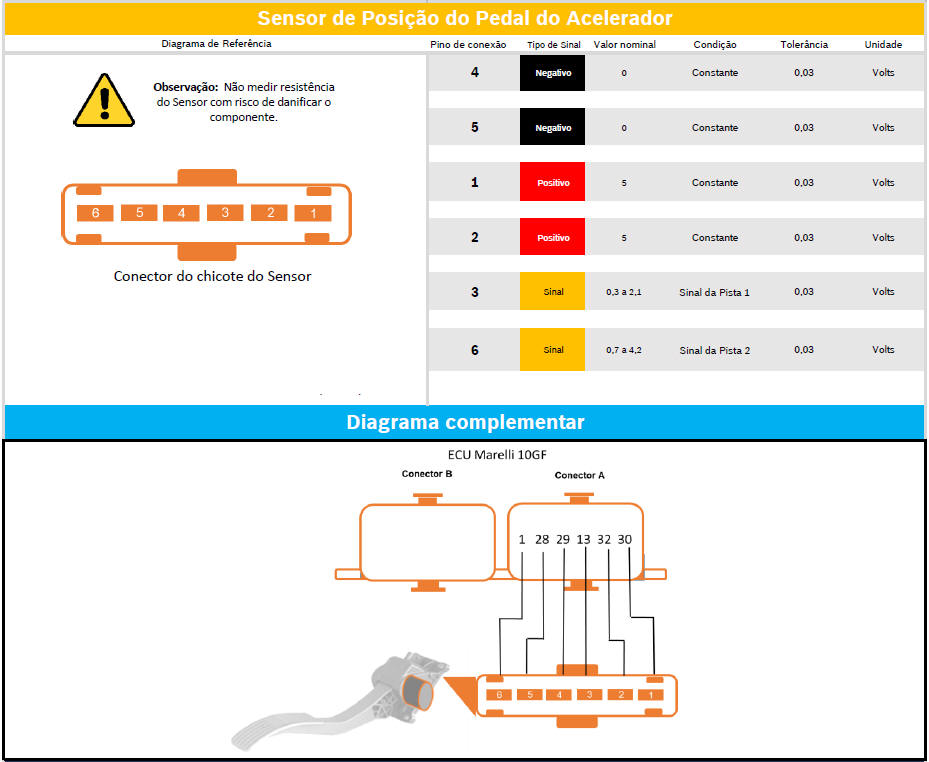 Sensor de Posição do Pedal do Acelerador

Diagrama de Referência

Observação: Não medir resistência do Sensor com risco de danificar o componente.

6 5 4 3 2 1

Conector do chicote do Sensor

| Pino de conexão | Tipo de Sinal | Valor nominal | Condição | Tolerância | Unidade |
|---|---|---|---|---|---|
| 4 | Negativo | 0 | Constante | 0,03 | Volts |
| 5 | Negativo | 0 | Constante | 0,03 | Volts |
| 1 | Positivo | 5 | Constante | 0,03 | Volts |
| 2 | Positivo | 5 | Constante | 0,03 | Volts |
| 3 | Sinal | 0,3 a 2,1 | Sinal da Pista 1 | 0,03 | Volts |
| 6 | Sinal | 0,7 a 4,2 | Sinal da Pista 2 | 0,03 | Volts |

Diagrama complementar

ECU Marelli 10GF

Conector B

Conector A

1 28 29 13 32 30

6 5 4 3 2 1