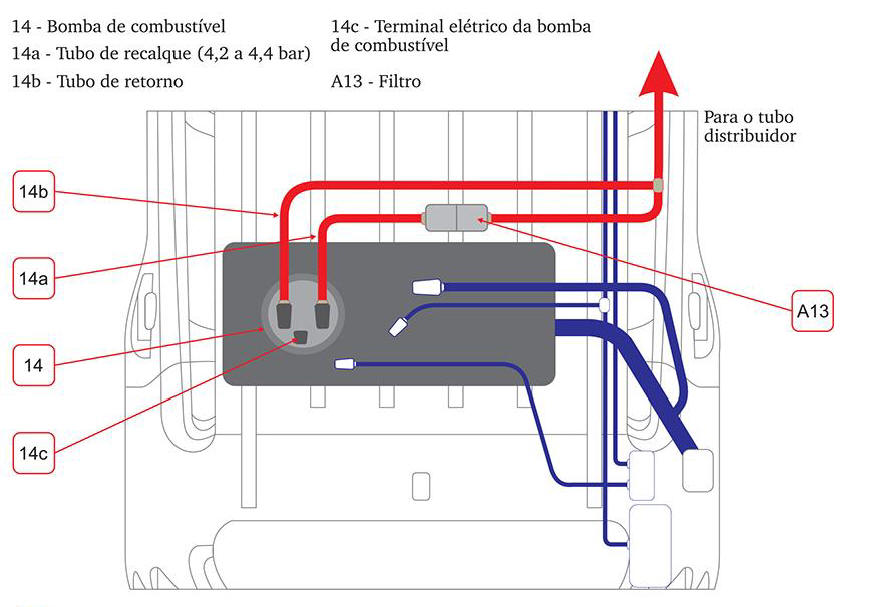 14 - Bomba de combustível
14a - Tubo de recalque (4,2 a 4,4 bar)
14b - Tubo de retorno

14c - Terminal elétrico da bomba de combustível
A13 - Filtro

Para o tubo distribuidor

14b
14a
14
14c
A13