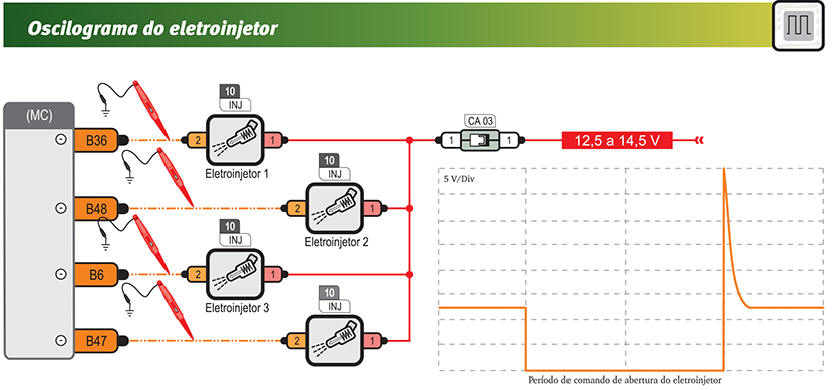 Oscilograma do eletroinjetor

(MC)

B36

B48

B6

B47

10
INJ

2

1

Eletroinjetor 1

10
INJ

2

1

Eletroinjetor 2

10
INJ

2

1

Eletroinjetor 3

10
INJ

2

1

CA 03

1

1

12,5 a 14,5 V

5 V/Div

Período de comando de abertura do eletroinjetor