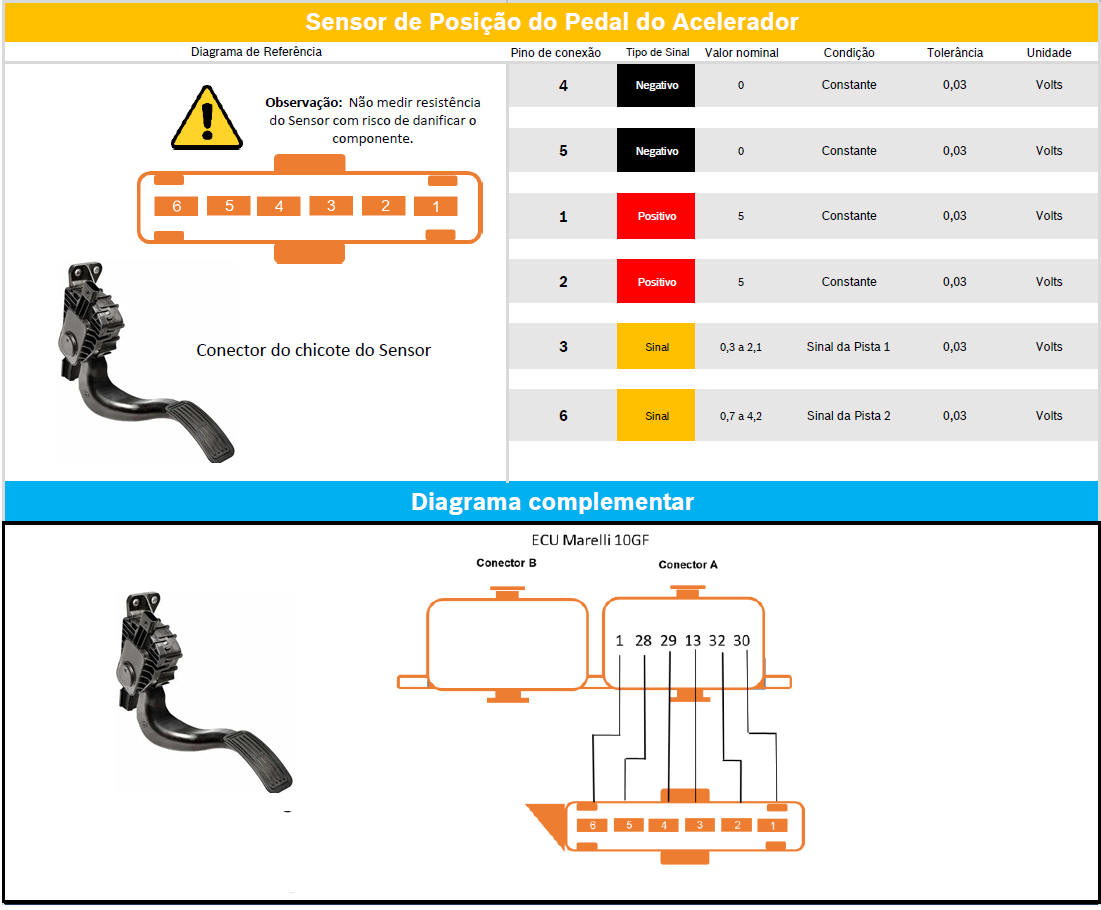 Sensor de Posição do Pedal do Acelerador

Diagrama de Referência

Observação: Não medir resistência do Sensor com risco de danificar o componente.

6 5 4 3 2 1

Conector do chicote do Sensor

| Pino de conexão | Tipo de Sinal | Valor nominal | Condição | Tolerância | Unidade |
|---|---|---|---|---|---|
| 4 | Negativo | 0 | Constante | 0,03 | Volts |
| 5 | Negativo | 0 | Constante | 0,03 | Volts |
| 1 | Positivo | 5 | Constante | 0,03 | Volts |
| 2 | Positivo | 5 | Constante | 0,03 | Volts |
| 3 | Sinal | 0,3 a 2,1 | Sinal da Pista 1 | 0,03 | Volts |
| 6 | Sinal | 0,7 a 4,2 | Sinal da Pista 2 | 0,03 | Volts |

Diagrama complementar

ECU Marelli 10GF

Conector B

Conector A

1 28 29 13 32 30

6 5 4 3 2 1