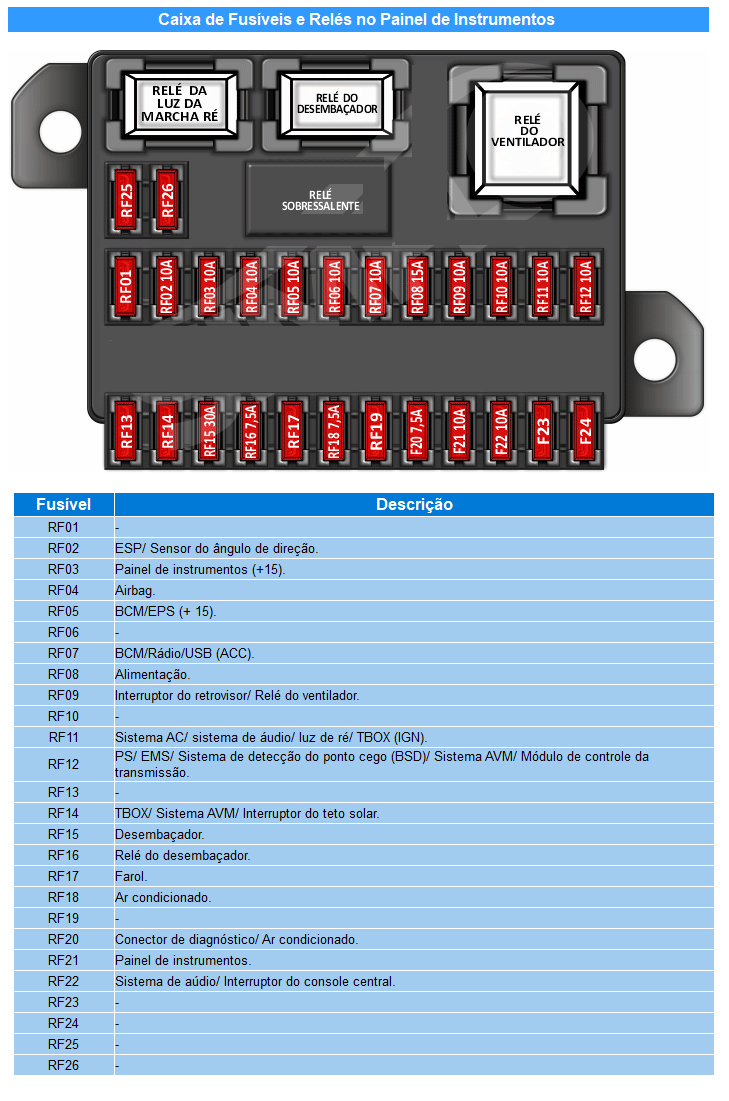 Caixa de Fusíveis e Relés no Painel de Instrumentos

RELÉ DA LUZ DA MARCHA RÉ

RELÉ DO DESEMBAÇADOR

RELÉ DO VENTILADOR

RF25 RF26

RELÉ SOBRESSALENTE

RF01 RF02 10A RF03 10A RF04 10A RF05 10A RF06 10A RF07 10A RF08 15A RF09 10A RF10 10A RF11 10A RF12 10A

RF13 RF14 RF15 30A RF16 7,5A RF17 RF18 7,5A RF19 F20 7,5A F21 10A F22 10A F23 F24

| Fusível | Descrição |
|---|---|
| RF01 | - |
| RF02 | ESP/ Sensor do ângulo de direção. |
| RF03 | Painel de instrumentos (+15). |
| RF04 | Airbag. |
| RF05 | BCM/EPS (+ 15). |
| RF06 | - |
| RF07 | BCM/Rádio/USB (ACC). |
| RF08 | Alimentação. |
| RF09 | Interruptor do retrovisor/ Relé do ventilador. |
| RF10 | - |
| RF11 | Sistema AC/ sistema de áudio/ luz de ré/ TBOX (IGN). |
| RF12 | PS/ EMS/ Sistema de detecção do ponto cego (BSD)/ Sistema AVM/ Módulo de controle da transmissão. |
| RF13 | - |
| RF14 | TBOX/ Sistema AVM/ Interruptor do teto solar. |
| RF15 | Desembaçador. |
| RF16 | Relé do desembaçador. |
| RF17 | Farol. |
| RF18 | Ar condicionado. |
| RF19 | - |
| RF20 | Conector de diagnóstico/ Ar condicionado. |
| RF21 | Painel de instrumentos. |
| RF22 | Sistema de aúdio/ Interruptor do console central. |
| RF23 | - |
| RF24 | - |
| RF25 | - |
| RF26 | - |