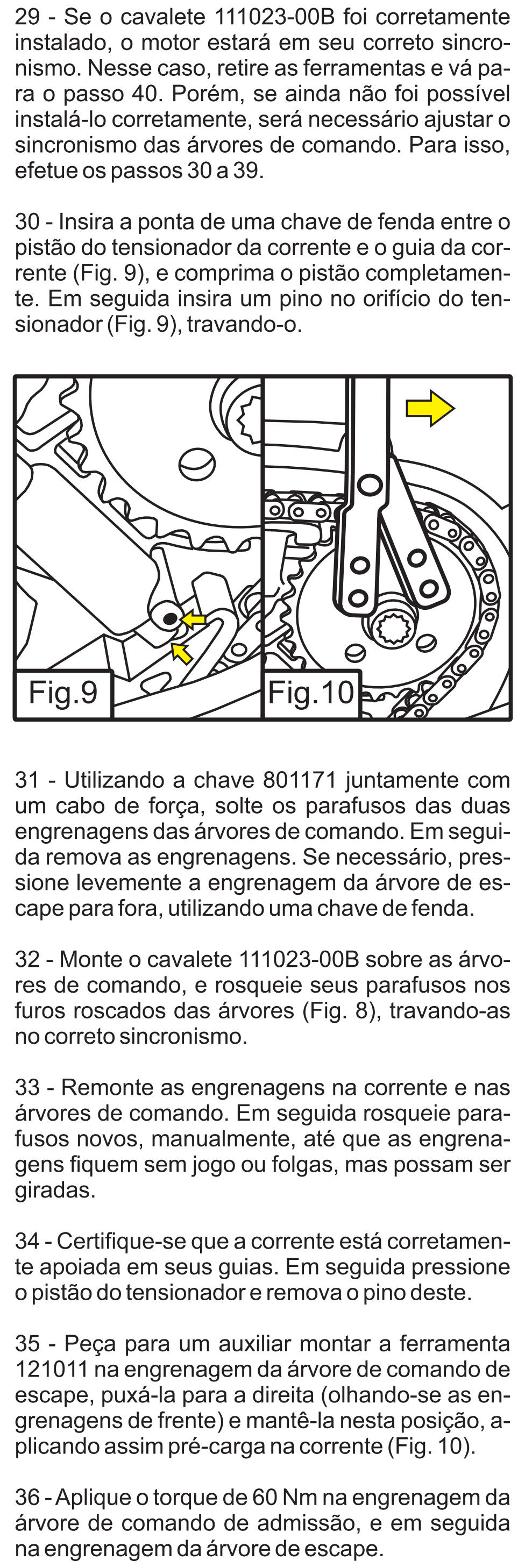 29 - Se o cavalete 111023-00B foi corretamente instalado, o motor estará em seu correto sincronismo. Nesse caso, retire as ferramentas e vá para o passo 40. Porém, se ainda não foi possível instalá-lo corretamente, será necessário ajustar o sincronismo das árvores de comando. Para isso, efetue os passos 30 a 39.

30 - Insira a ponta de uma chave de fenda entre o pistão do tensionador da corrente e o guia da corrente (Fig. 9), e comprima o pistão completamente. Em seguida insira um pino no orifício do tensionador (Fig. 9), travando-o.

Fig.9

Fig.10

31 - Utilizando a chave 801171 juntamente com um cabo de força, solte os parafusos das duas engrenagens das árvores de comando. Em seguida remova as engrenagens. Se necessário, pressione levemente a engrenagem da árvore de escape para fora, utilizando uma chave de fenda.

32 - Monte o cavalete 111023-00B sobre as árvores de comando, e rosqueie seus parafusos nos furos roscados das árvores (Fig. 8), travando-as no correto sincronismo.

33 - Remonte as engrenagens na corrente e nas árvores de comando. Em seguida rosqueie parafusos novos, manualmente, até que as engrenagens fiquem sem jogo ou folgas, mas possam ser giradas.

34 - Certifique-se que a corrente está corretamente apoiada em seus guias. Em seguida pressione o pistão do tensionador e remova o pino deste.

35 - Peça para um auxiliar montar a ferramenta 121011 na engrenagem da árvore de comando de escape, puxá-la para a direita (olhando-se as engrenagens de frente) e mantê-la nesta posição, aplicando assim pré-carga na corrente (Fig. 10).

36 - Aplique o torque de 60 Nm na engrenagem da árvore de comando de admissão, e em seguida na engrenagem da árvore de escape.