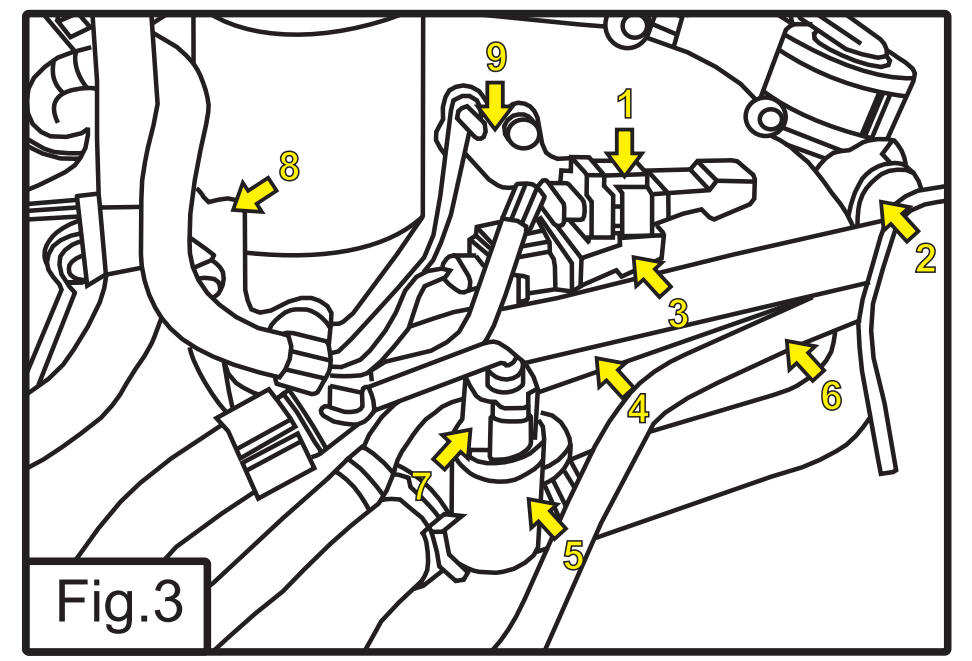 9
1
8
2
3
4
6
7
5
Fig.3