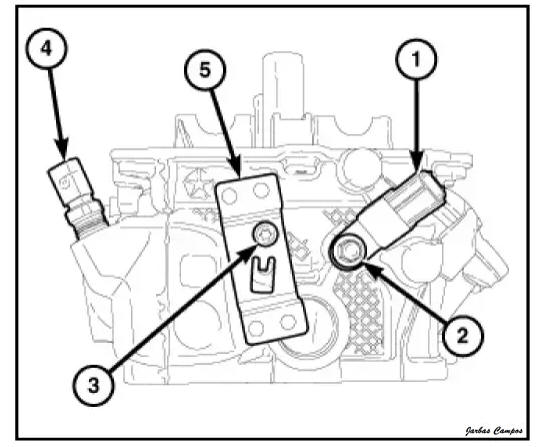 4
5
1
3
2
Jarbas Campos