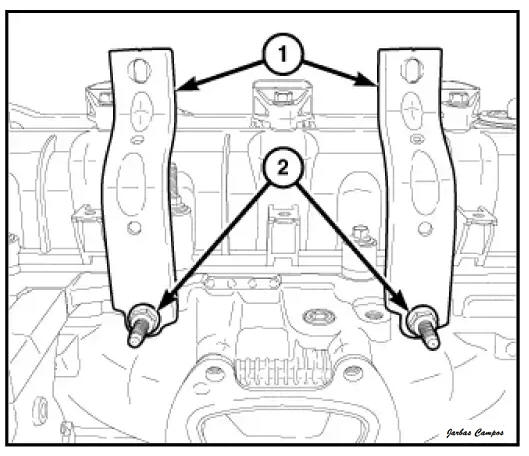 1

2

Jarbas Campos