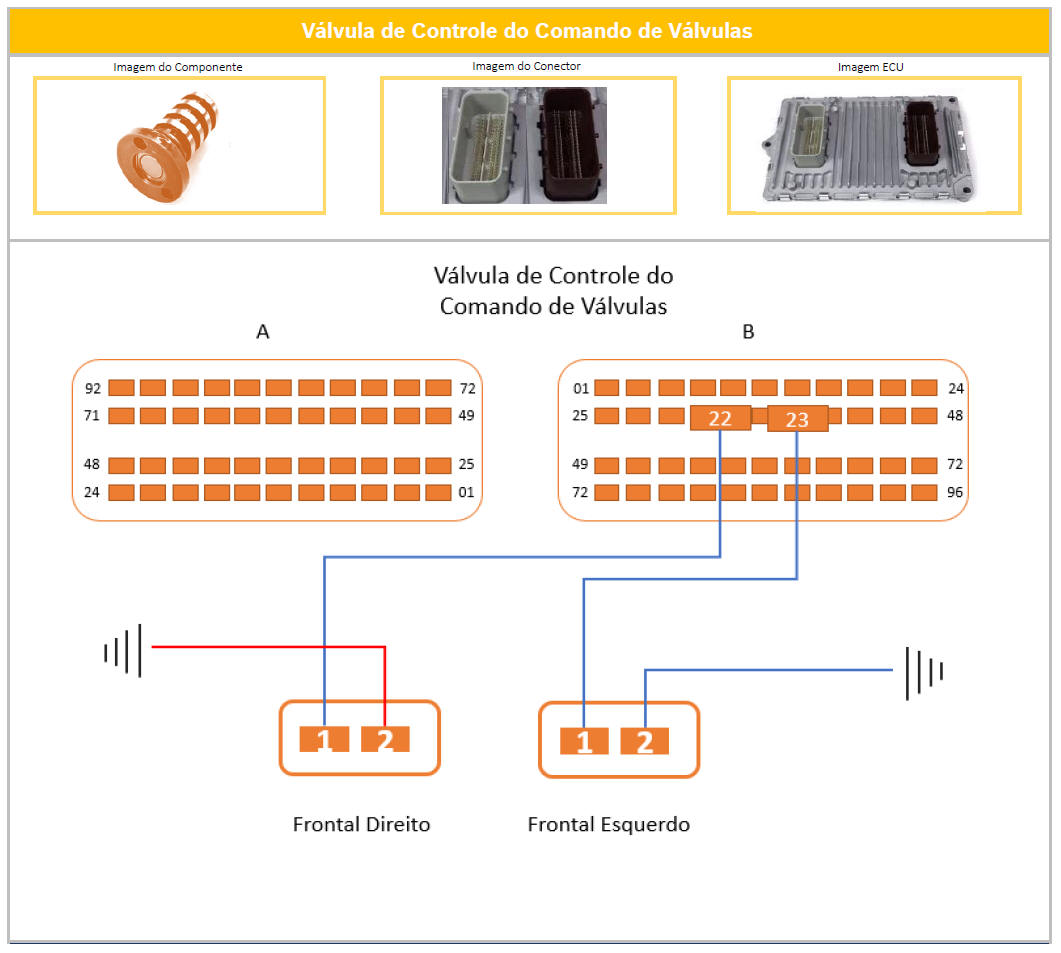 Válvula de Controle do Comando de Válvulas

Imagem do Componente

Imagem do Conector

Imagem ECU

Válvula de Controle do Comando de Válvulas

A

92 72
71 49
48 25
24 01

B

01 24
25 22 23 48
49 72
72 96

1 2

Frontal Direito

1 2

Frontal Esquerdo