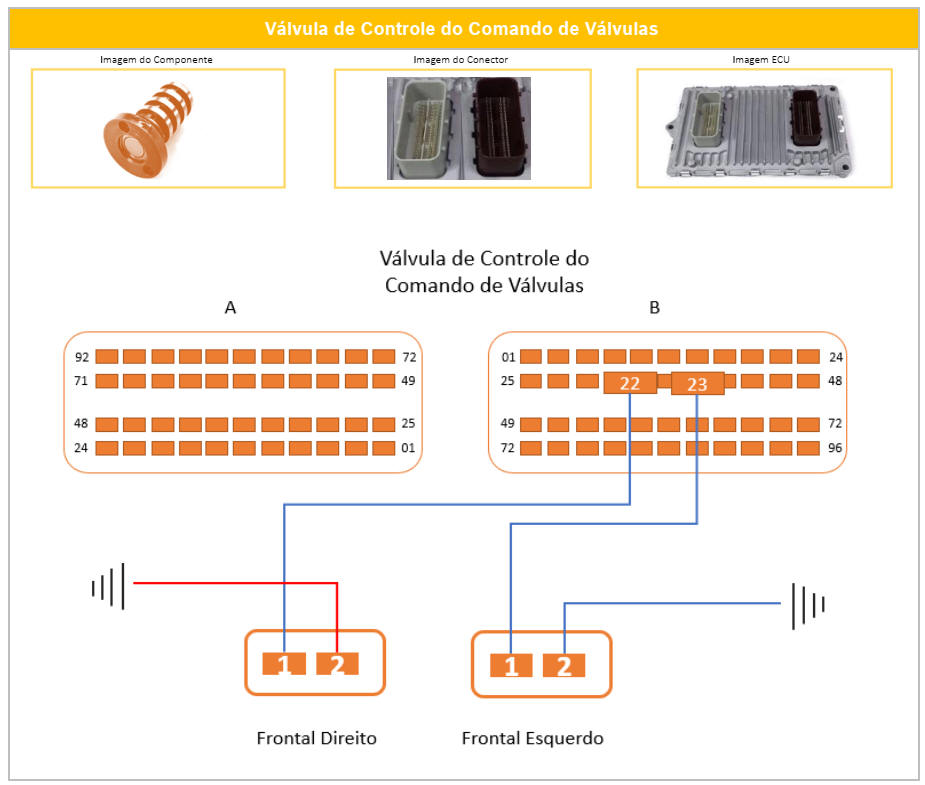 Válvula de Controle do Comando de Válvulas

Imagem do Componente

Imagem do Conector

Imagem ECU

Válvula de Controle do Comando de Válvulas

A

92 72
71 49
48 25
24 01

B

01 24
25 22 23 48
49 72
72 96

1 2

Frontal Direito

1 2

Frontal Esquerdo