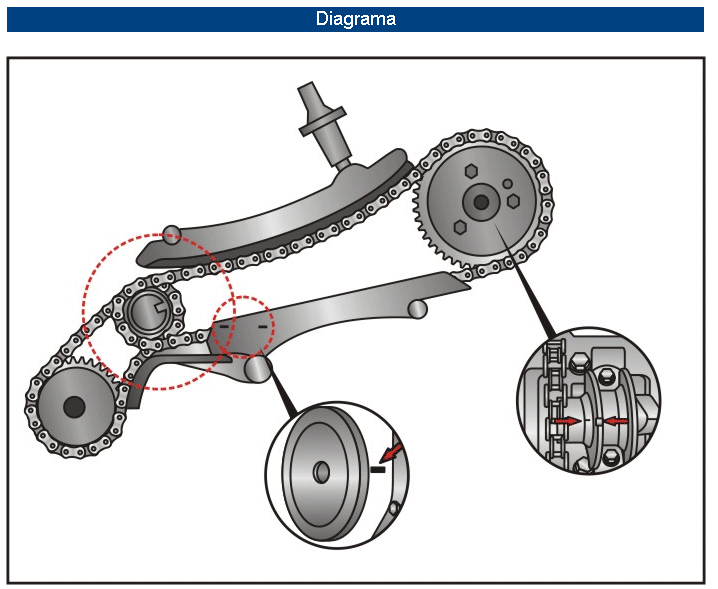 Diagrama