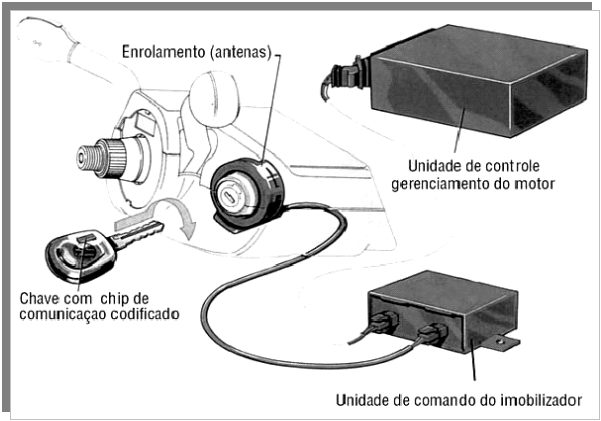 Enrolamento (antenas)

Unidade de controle gerenciamento do motor

Chave com chip de comunicaçao codificado

Unidade de comando do imobilizador