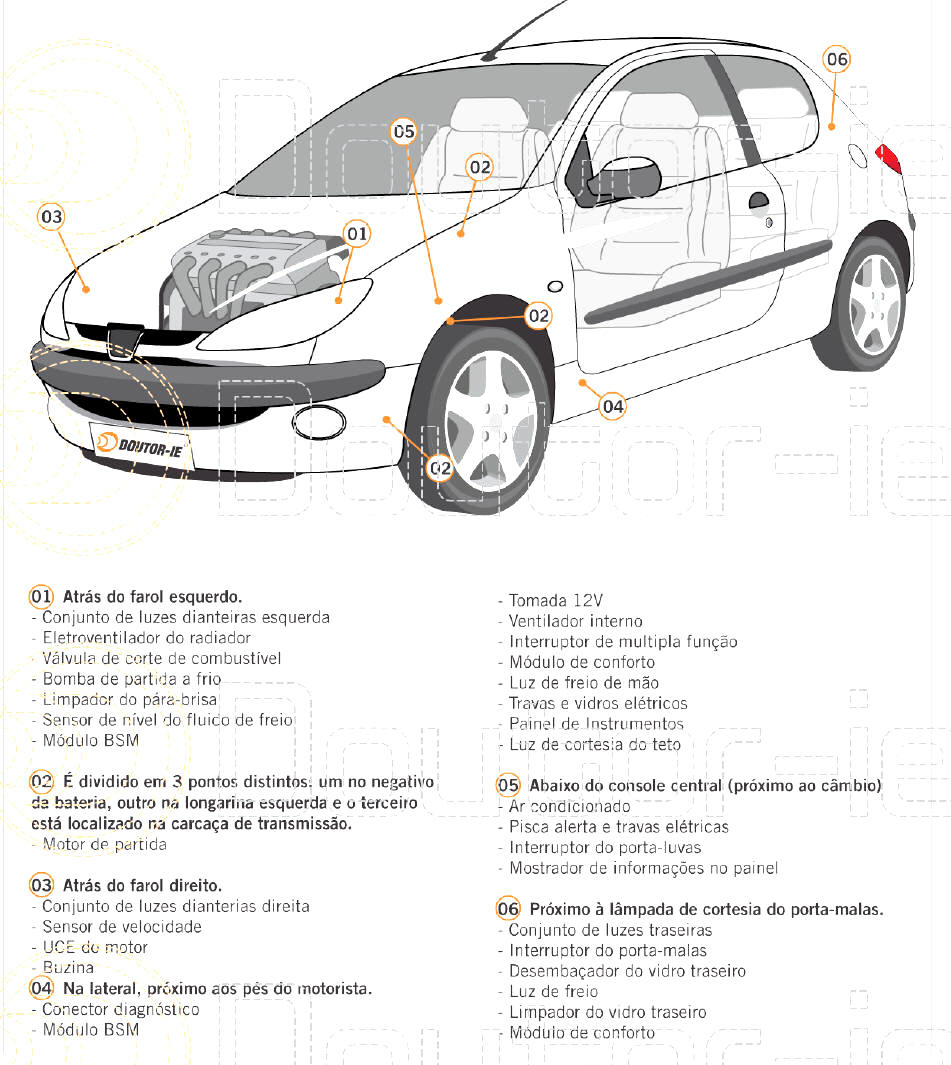 06

05

02

03

01

02

04

02

DOUTOR-IE

01 Atrás do farol esquerdo.
- Conjunto de luzes dianteiras esquerda
- Eletroventilador do radiador
- Válvula de corte de combustível
- Bomba de partida a frio
- Limpador do pára-brisa
- Sensor de nível do fluido de freio
- Módulo BSM

02 É dividido em 3 pontos distintos: um no negativo da bateria, outro na longarina esquerda e o terceiro está localizado na carcaça de transmissão.
- Motor de partida

03 Atrás do farol direito.
- Conjunto de luzes dianterias direita
- Sensor de velocidade
- UCE do motor
- Buzina

04 Na lateral, próximo aos pés do motorista.
- Conector diagnóstico
- Módulo BSM

- Tomada 12V
- Ventilador interno
- Interruptor de multipla função
- Módulo de conforto
- Luz de freio de mão
- Travas e vidros elétricos
- Painel de Instrumentos
- Luz de cortesia do teto

05 Abaixo do console central (próximo ao câmbio)
- Ar condicionado
- Pisca alerta e travas elétricas
- Interruptor do porta-luvas
- Mostrador de informações no painel

06 Próximo à lâmpada de cortesia do porta-malas.
- Conjunto de luzes traseiras
- Interruptor do porta-malas
- Desembaçador do vidro traseiro
- Luz de freio
- Limpador do vidro traseiro
- Módulo de conforto