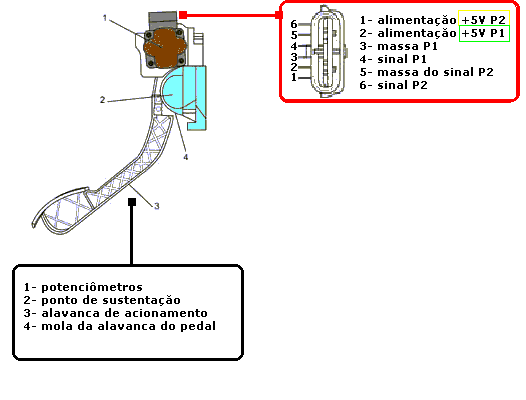 1

2

4

3

6
5
4
3
2
1

1- alimentação +5V P2
2- alimentação +5V P1
3- massa P1
4- sinal P1
5- massa do sinal P2
6- sinal P2

1- potenciômetros
2- ponto de sustentação
3- alavanca de acionamento
4- mola da alavanca do pedal