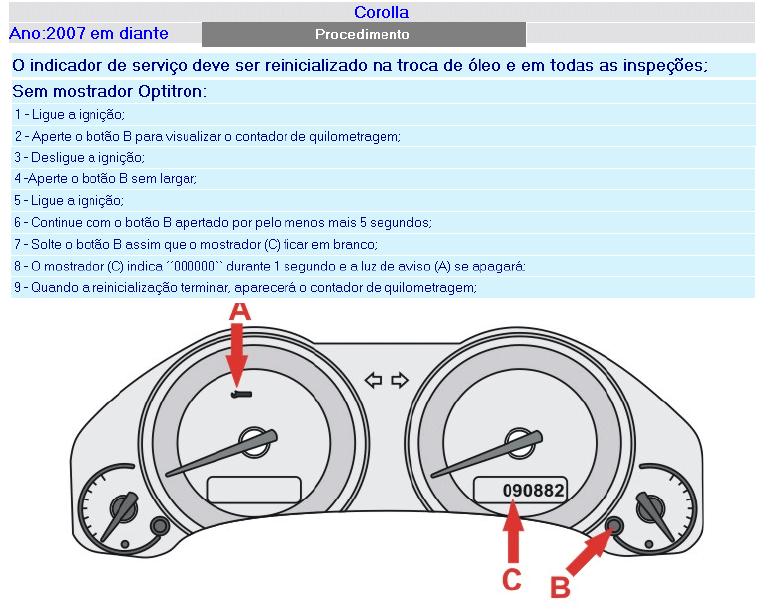 Corolla

Ano:2007 em diante

Procedimento

O indicador de serviço deve ser reinicializado na troca de óleo e em todas as inspeções;

Sem mostrador Optitron:

1 - Ligue a ignição;

2 - Aperte o botão B para visualizar o contador de quilometragem;

3 - Desligue a ignição;

4 -Aperte o botão B sem largar;

5 - Ligue a ignição;

6 - Continue com o botão B apertado por pelo menos mais 5 segundos;

7 - Solte o botão B assim que o mostrador (C) ficar em branco;

8 - O mostrador (C) indica ´´000000`` durante 1 segundo e a luz de aviso (A) se apagará;

9 - Quando a reinicialização terminar, aparecerá o contador de quilometragem;

A

090882

C

B