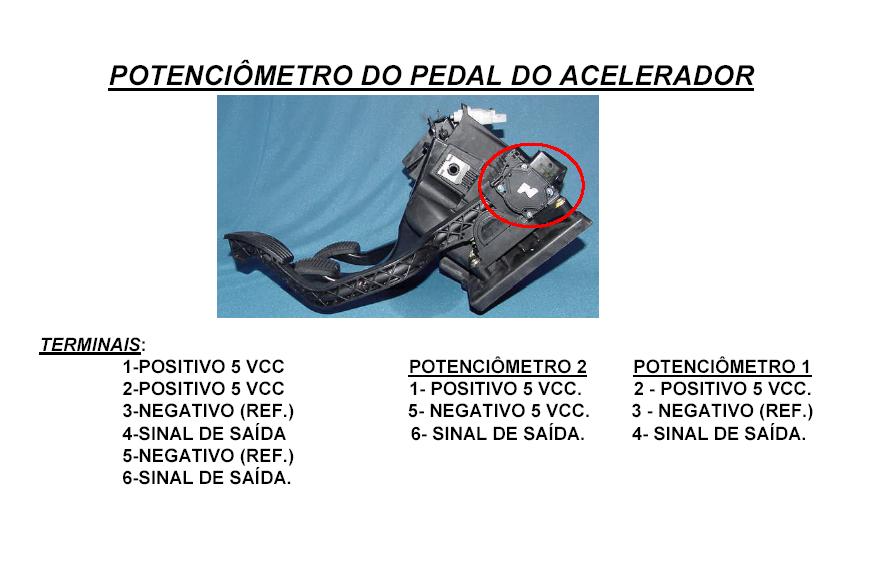 POTENCIÔMETRO DO PEDAL DO ACELERADOR

TERMINAIS:
1-POSITIVO 5 VCC
2-POSITIVO 5 VCC
3-NEGATIVO (REF.)
4-SINAL DE SAÍDA
5-NEGATIVO (REF.)
6-SINAL DE SAÍDA.

POTENCIÔMETRO 2
1- POSITIVO 5 VCC.
5- NEGATIVO 5 VCC.
6- SINAL DE SAÍDA.

POTENCIÔMETRO 1
2 - POSITIVO 5 VCC.
3 - NEGATIVO (REF.)
4- SINAL DE SAÍDA.