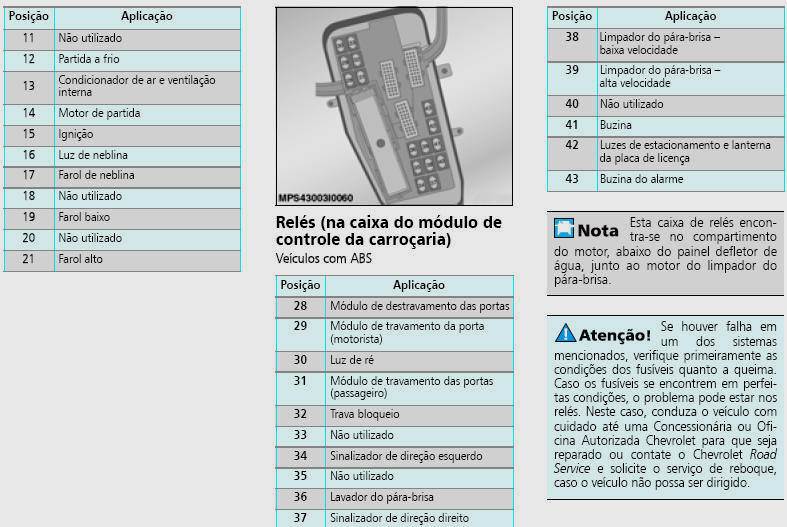 | Posição | Aplicação |
|---|---|
| 11 | Não utilizado |
| 12 | Partida a frio |
| 13 | Condicionador de ar e ventilação interna |
| 14 | Motor de partida |
| 15 | Ignição |
| 16 | Luz de neblina |
| 17 | Farol de neblina |
| 18 | Não utilizado |
| 19 | Farol baixo |
| 20 | Não utilizado |
| 21 | Farol alto |

MPS43003I0060

Relés (na caixa do módulo de controle da carroçaria)
Veículos com ABS

| Posição | Aplicação |
|---|---|
| 28 | Módulo de destravamento das portas |
| 29 | Módulo de travamento da porta (motorista) |
| 30 | Luz de ré |
| 31 | Módulo de travamento das portas (passageiro) |
| 32 | Trava bloqueio |
| 33 | Não utilizado |
| 34 | Sinalizador de direção esquerdo |
| 35 | Não utilizado |
| 36 | Lavador do pára-brisa |
| 37 | Sinalizador de direção direito |

| Posição | Aplicação |
|---|---|
| 38 | Limpador do pára-brisa – baixa velocidade |
| 39 | Limpador do pára-brisa – alta velocidade |
| 40 | Não utilizado |
| 41 | Buzina |
| 42 | Luzes de estacionamento e lanterna da placa de licença |
| 43 | Buzina do alarme |

Nota Esta caixa de relés encontra-se no compartimento do motor, abaixo do painel defletor de água, junto ao motor do limpador do pára-brisa.

Atenção! Se houver falha em um dos sistemas mencionados, verifique primeiramente as condições dos fusíveis quanto a queima. Caso os fusíveis se encontrem em perfeitas condições, o problema pode estar nos relés. Neste caso, conduza o veículo com cuidado até uma Concessionária ou Oficina Autorizada Chevrolet para que seja reparado ou contate o Chevrolet Road Service e solicite o serviço de reboque, caso o veículo não possa ser dirigido.