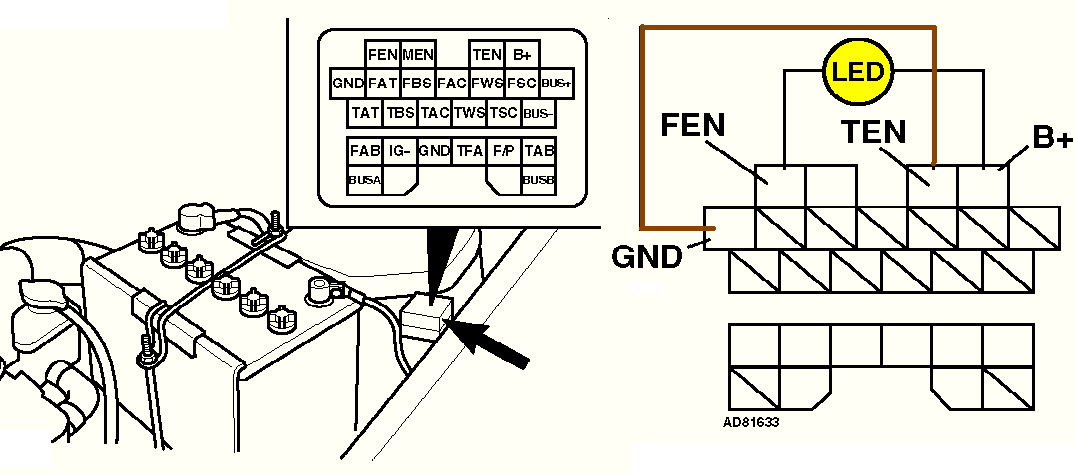 FEN MEN TEN B+
GND FAT FBS FAC FWS FSC BUS+
TAT TBS TAC TWS TSC BUS-
FAB IG- GND TFA F/P TAB
BUSA BUSB

LED
FEN
TEN
B+
GND
AD81633