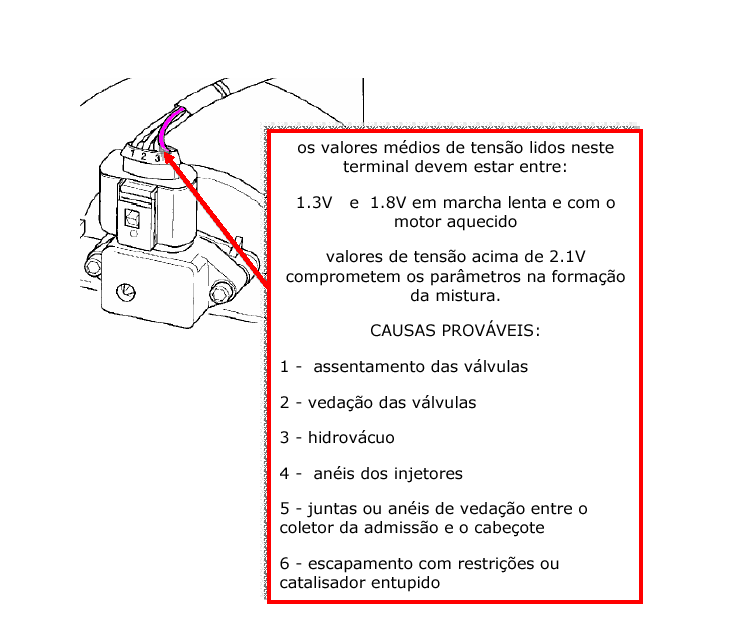 1 2 3

os valores médios de tensão lidos neste terminal devem estar entre:

1.3V e 1.8V em marcha lenta e com o motor aquecido

valores de tensão acima de 2.1V comprometem os parâmetros na formação da mistura.

CAUSAS PROVÁVEIS:

1 - assentamento das válvulas

2 - vedação das válvulas

3 - hidrovácuo

4 - anéis dos injetores

5 - juntas ou anéis de vedação entre o coletor da admissão e o cabeçote

6 - escapamento com restrições ou catalisador entupido