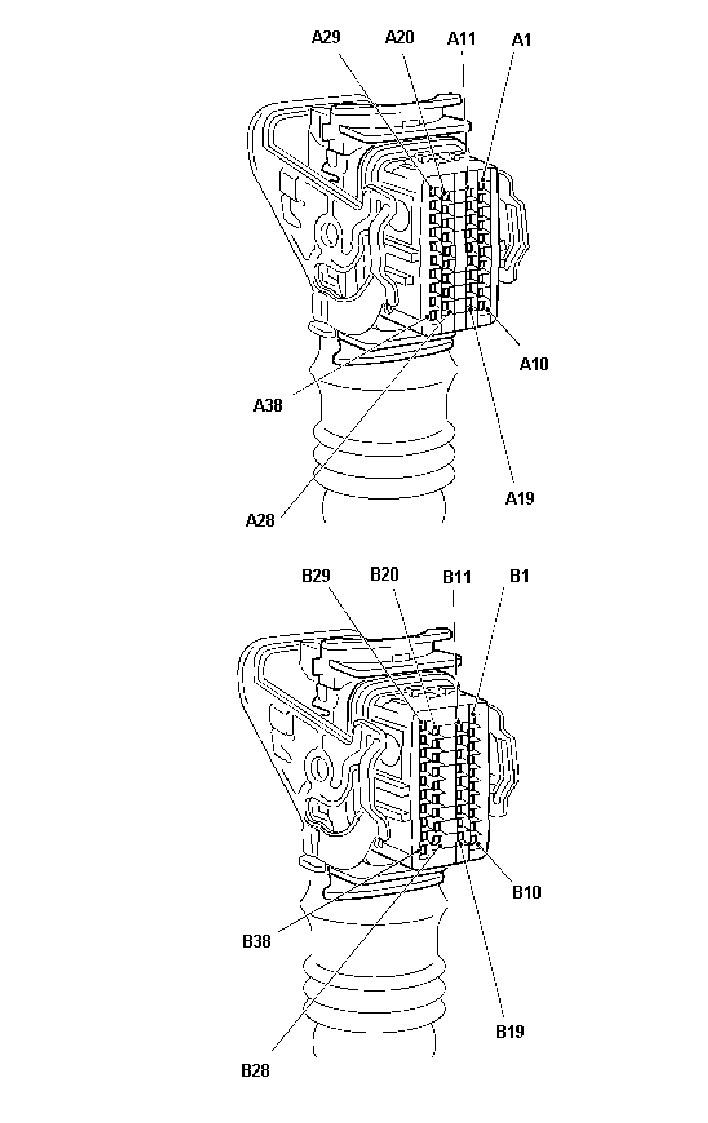 A29
A20
A11
A1
A10
A38
A19
A28

B29
B20
B11
B1
B10
B38
B19
B28