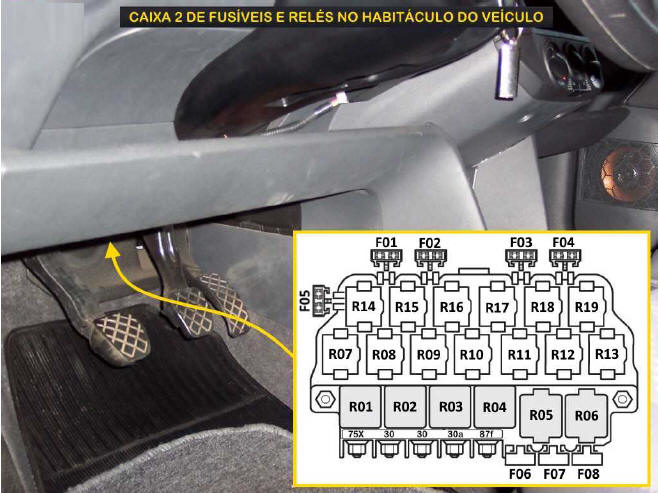 CAIXA 2 DE FUSÍVEIS E RELÉS NO HABITÁCULO DO VEÍCULO

F01
F02
F03
F04
F05

R14 R15 R16 R17 R18 R19
R07 R08 R09 R10 R11 R12 R13
R01 R02 R03 R04 R05 R06

75X 30 30 30a 87f

F06 F07 F08