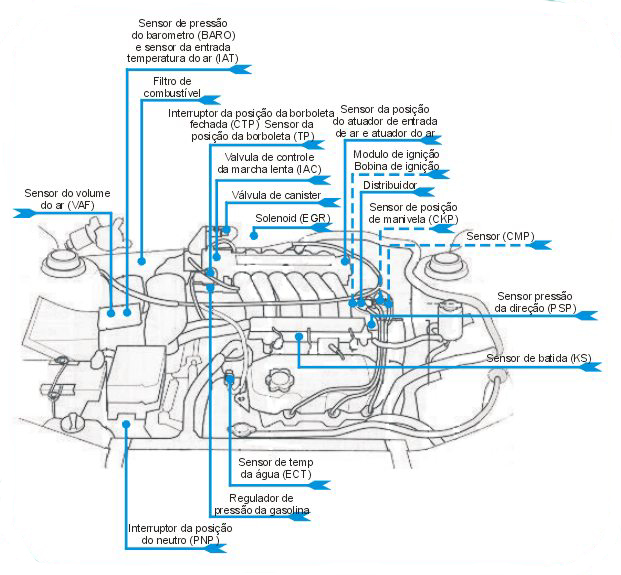 Sensor de pressão do barometro (BARO) e sensor da entrada temperatura do ar (IAT)

Filtro de combustível

Interruptor da posição da borboleta fechada (CTP) Sensor da posição da borboleta (TP)

Sensor da posição do atuador de entrada de ar e atuador do ar

Valvula de controle da marcha lenta (IAC)

Modulo de ignição Bobina de ignição

Distribuidor

Sensor do volume do ar (VAF)

Válvula de canister

Sensor de posição de manivela (CKP)

Solenoid (EGR)

Sensor (CMP)

Sensor pressão da direção (PSP)

Sensor de batida (KS)

Sensor de temp da água (ECT)

Regulador de pressão da gasolina

Interruptor da posição do neutro (PNP)