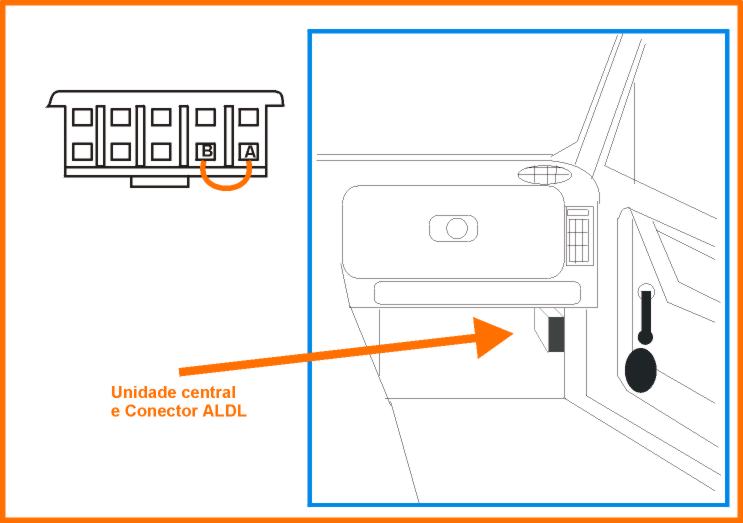 B A

Unidade central
e Conector ALDL