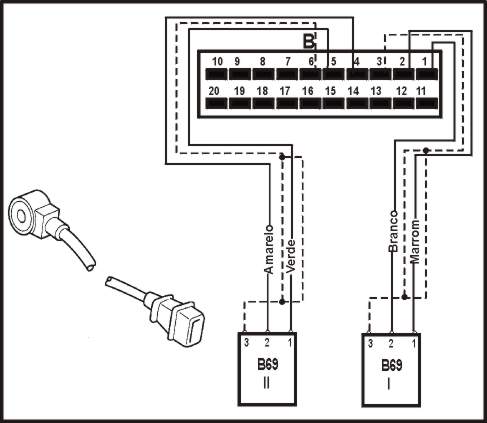 B

10 9 8 7 6 5 4 3 2 1

20 19 18 17 16 15 14 13 12 11

Amarelo
Verde

Branco
Marrom

3 2 1
B69
II

3 2 1
B69
I