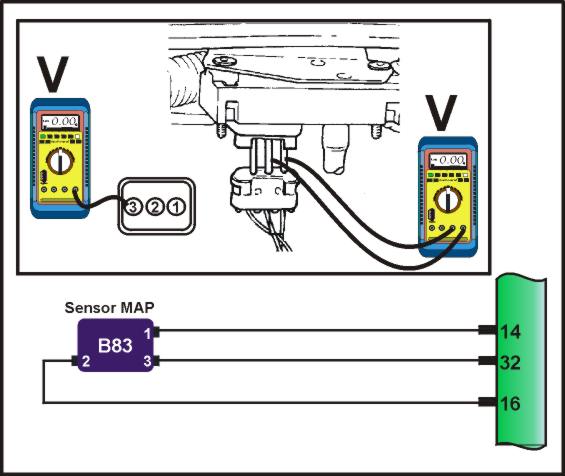 V

0.00

3 2 1

V

0.00

Sensor MAP

B83

1

2

3

14

32

16