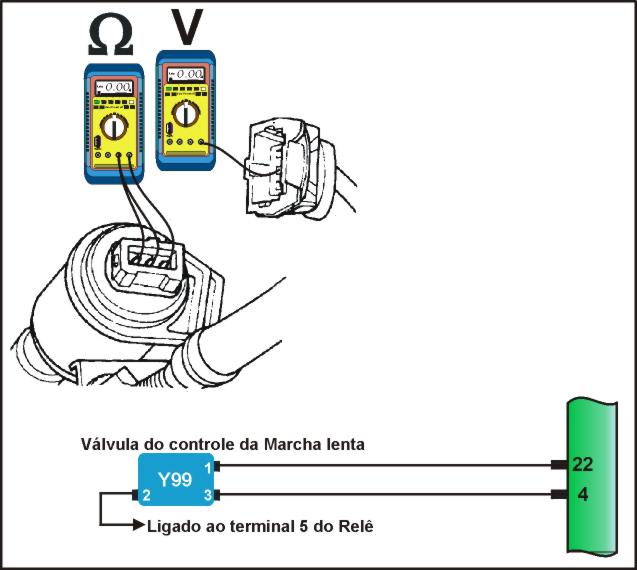 Ω V

0.00

0.00

Válvula do controle da Marcha lenta

Y99

1

2

3

22

4

Ligado ao terminal 5 do Relê