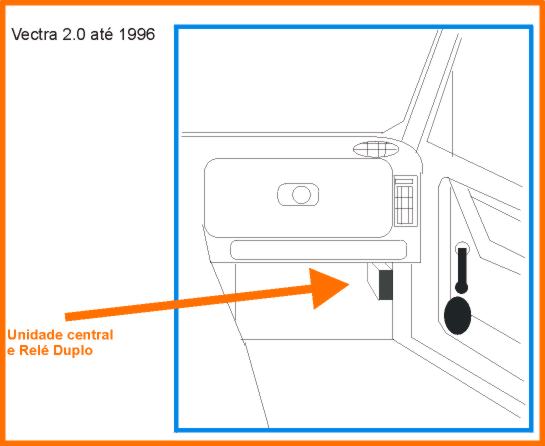 Vectra 2.0 até 1996

Unidade central
e Relé Duplo