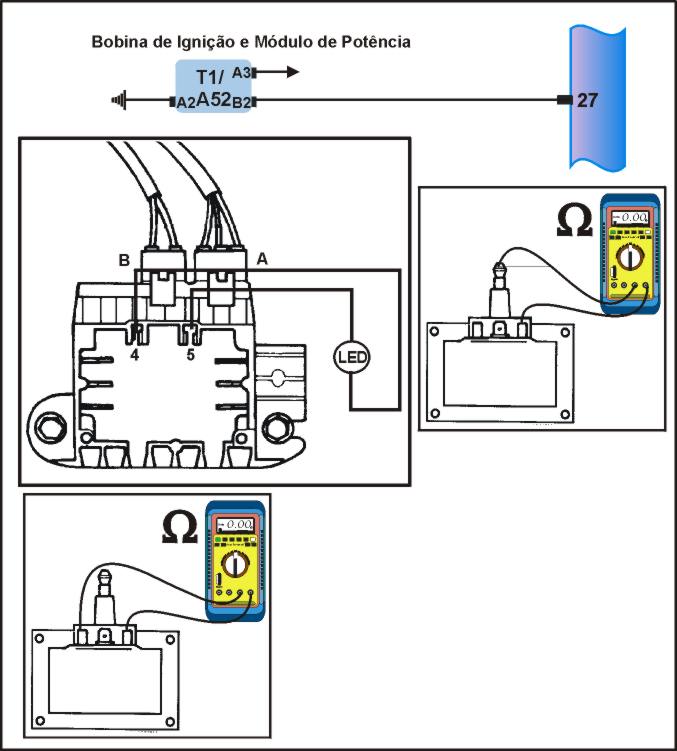 Bobina de Ignição e Módulo de Potência

T1/ A3
A2 A52 B2
27

B A
4 5
LED

Ω
0.00

Ω
0.00