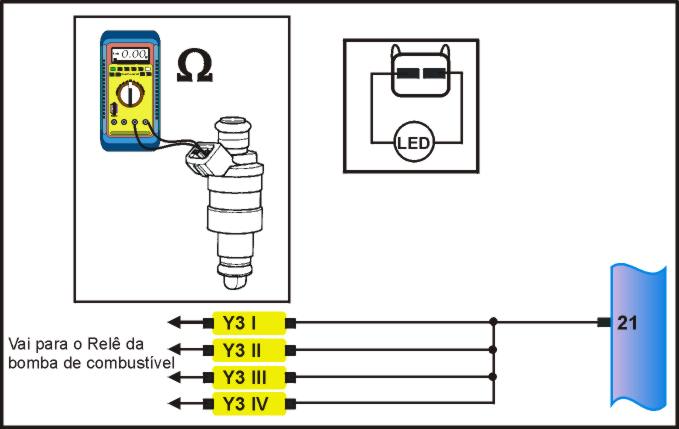 0.00

Ω

LED

Vai para o Relê da bomba de combustível

Y3 I

Y3 II

Y3 III

Y3 IV

21