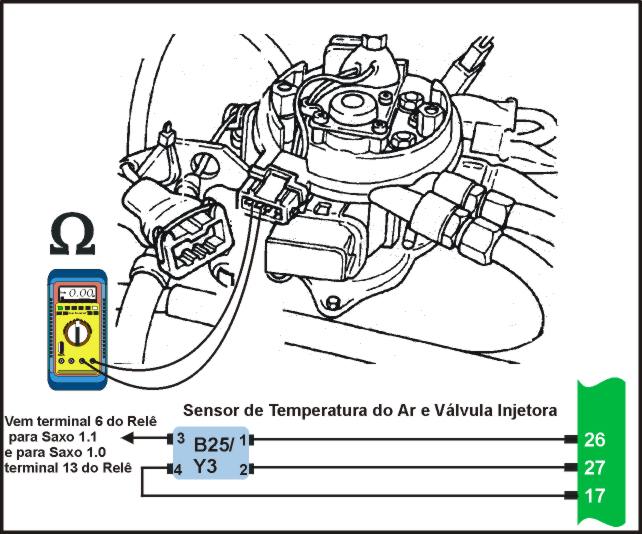 Ω

0.00

Sensor de Temperatura do Ar e Válvula Injetora

Vem terminal 6 do Relê para Saxo 1.1 e para Saxo 1.0 terminal 13 do Relê

3 B25/ Y3 1
4 2

26
27
17