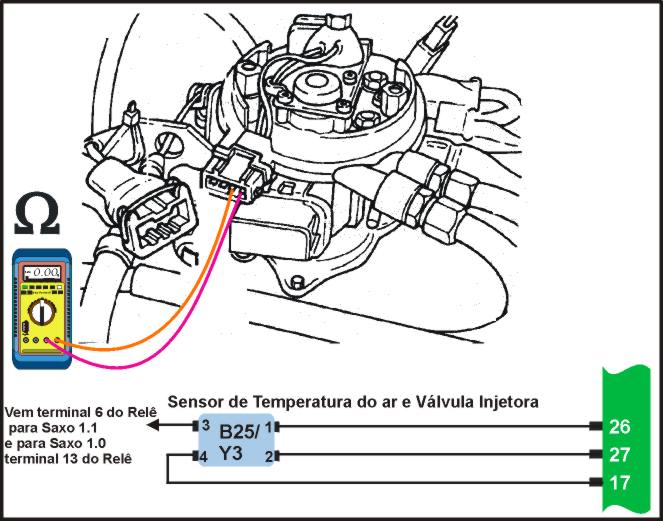 Ω

-0.00

Sensor de Temperatura do ar e Válvula Injetora

Vem terminal 6 do Relê para Saxo 1.1 e para Saxo 1.0 terminal 13 do Relê

3 B25/ 1
4 Y3 2

26
27
17