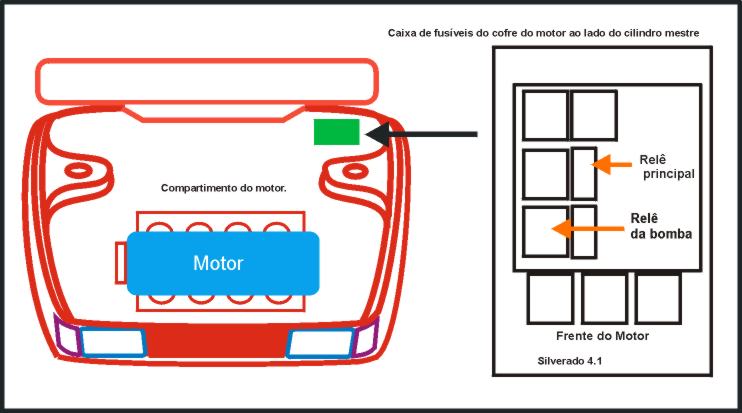 Caixa de fusíveis do cofre do motor ao lado do cilindro mestre

Compartimento do motor.

Motor

Relê principal

Relê da bomba

Frente do Motor

Silverado 4.1