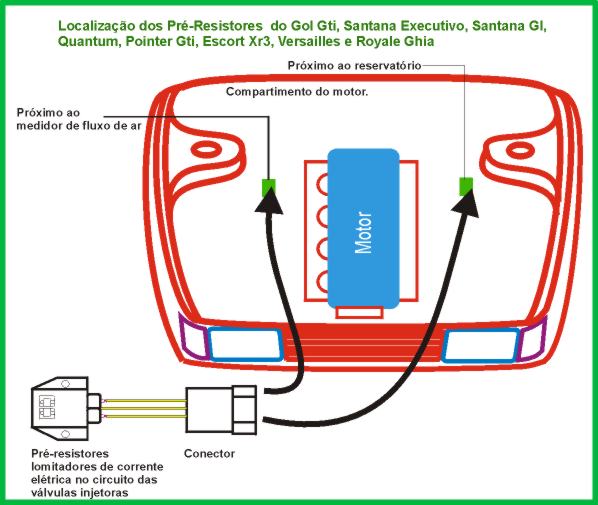 Localização dos Pré-Resistores do Gol Gti, Santana Executivo, Santana Gl, Quantum, Pointer Gti, Escort Xr3, Versailles e Royale Ghia

Próximo ao reservatório

Compartimento do motor.

Próximo ao medidor de fluxo de ar

Motor

Pré-resistores lomitadores de corrente elétrica no circuito das válvulas injetoras

Conector