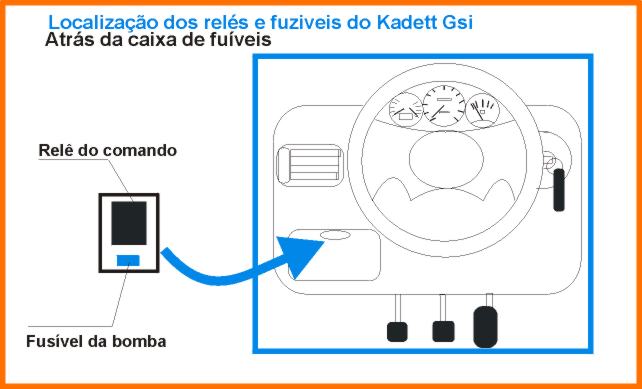 Localização dos relés e fuziveis do Kadett Gsi
Atrás da caixa de fuíveis

Relê do comando

Fusível da bomba